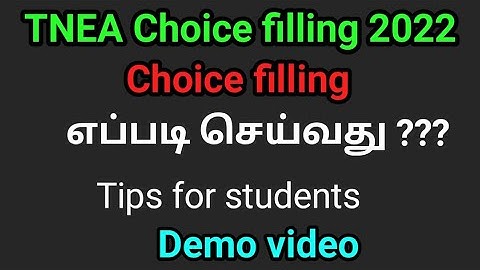 TNEA Choice filling 2022
Choice filling
எப்படி செய்வது ???
Tips for students
Demo video