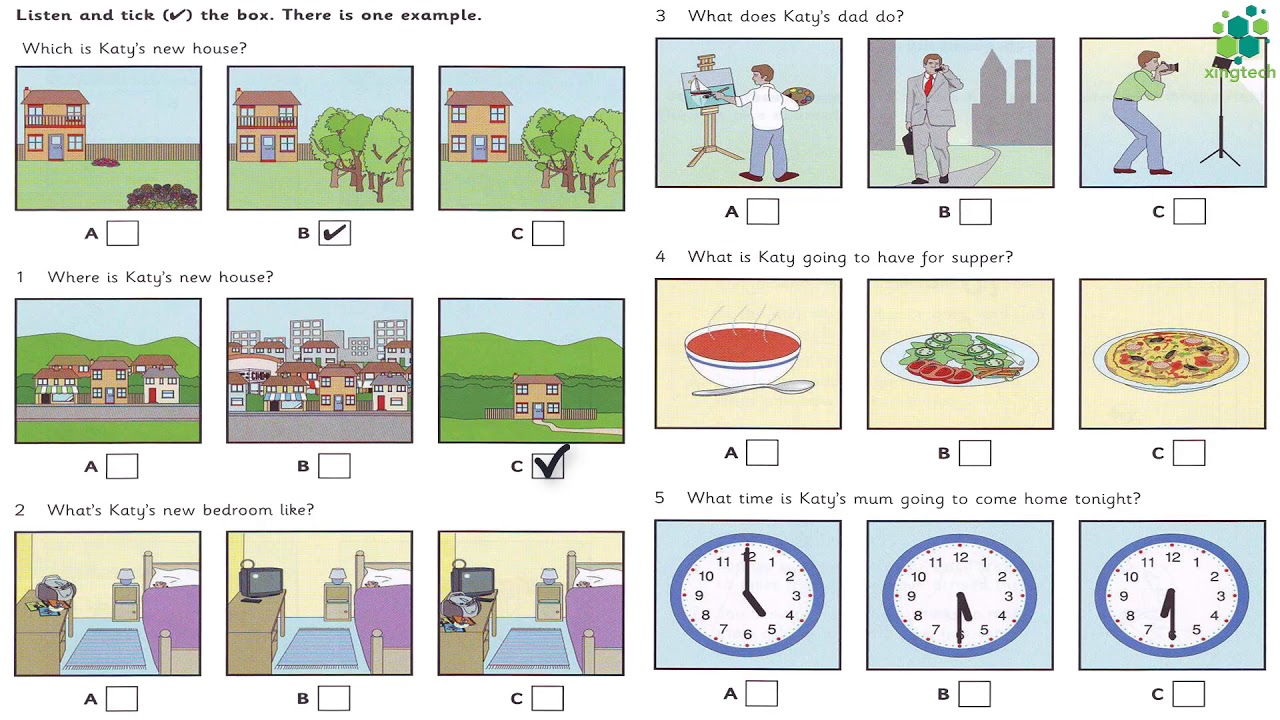 Listen and tick (✔) the box. There is one example.

Which is Katy's new house?

A ☐ B ☑ C ☐

1 Where is Katy's new house?

A ☐ B ☐ C ☑

2 What's Katy's new bedroom like?

A ☐ B ☐ C ☐

3 What does Katy's dad do?

A ☐ B ☐ C ☐

4 What is Katy going to have for supper?

A ☐ B ☐ C ☐

5 What time is Katy's mum going to come home tonight?

12 1 2 3 4 5 6 7 8 9 10 11

12 1 2 3 4 5 6 7 8 9 10 11

12 1 2 3 4 5 6 7 8 9 10 11

A ☐ B ☐ C ☐

xingtech