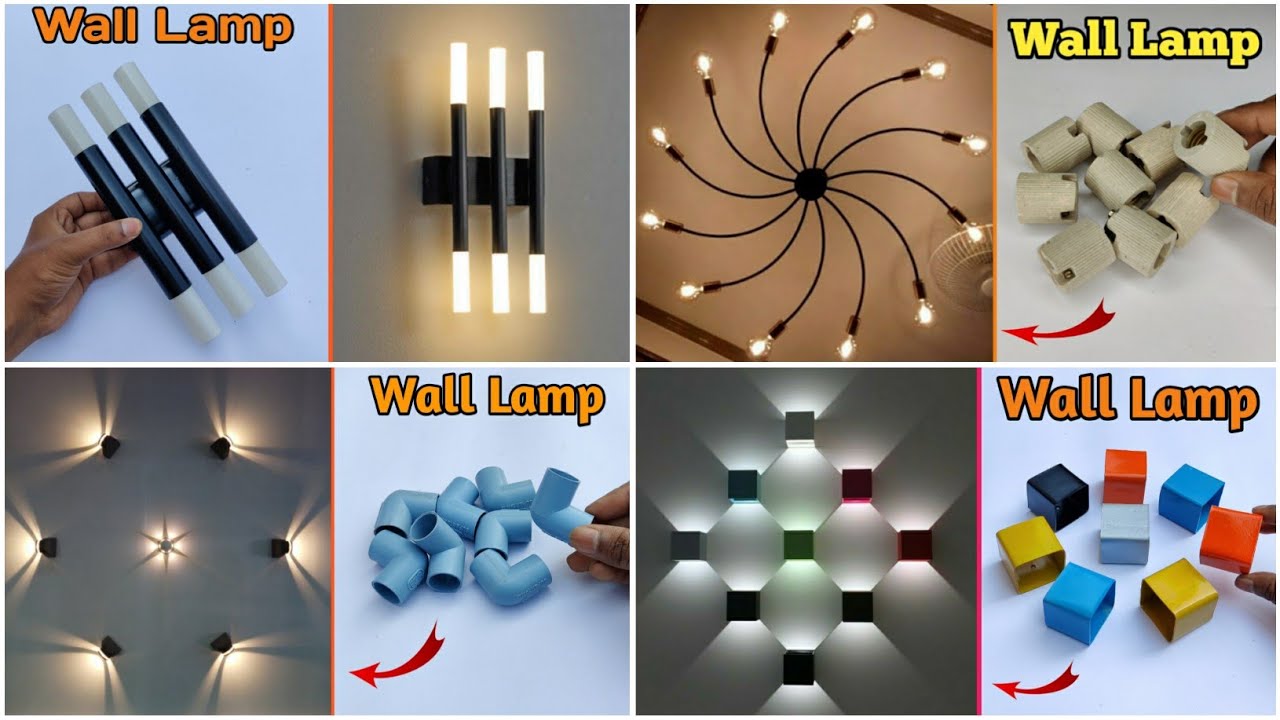 Wall Lamp

Wall Lamp

Wall Lamp

Wall Lamp