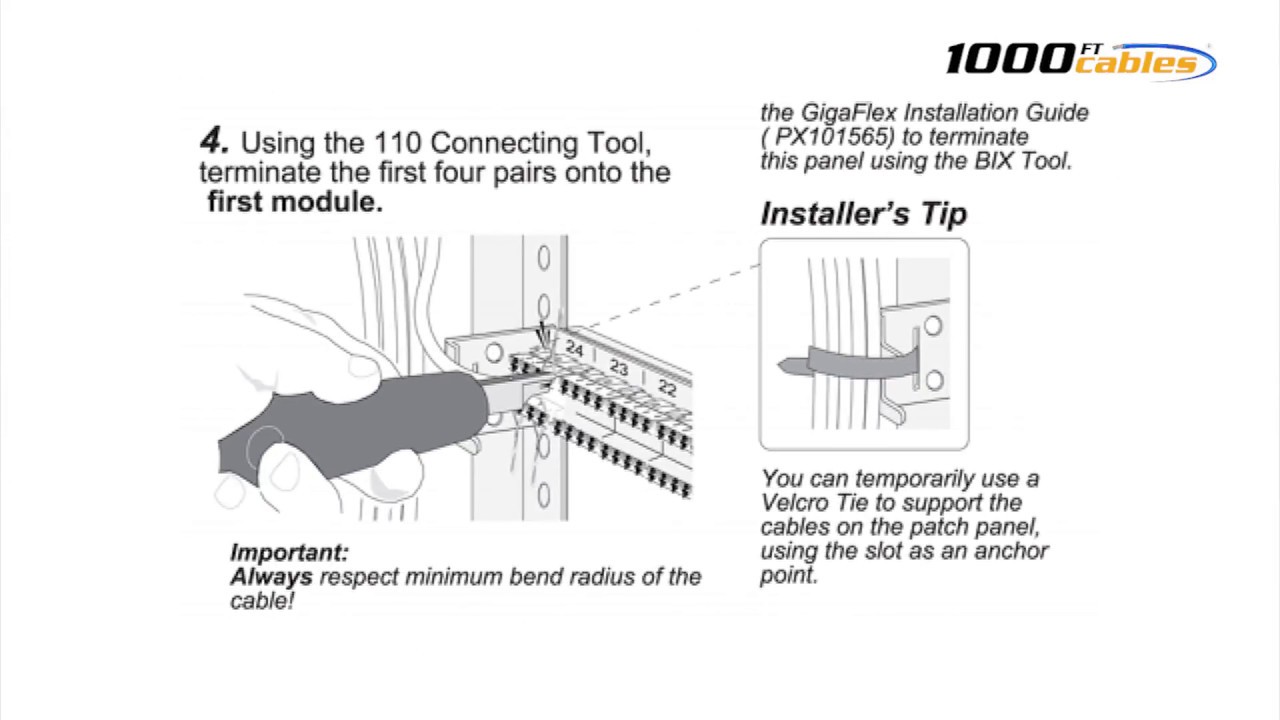 1000 FT cables

4. Using the 110 Connecting Tool, terminate the first four pairs onto the first module.

24 23 22

Important:
Always respect minimum bend radius of the cable!

the GigaFlex Installation Guide ( PX101565) to terminate this panel using the BIX Tool.

Installer's Tip

You can temporarily use a Velcro Tie to support the cables on the patch panel, using the slot as an anchor point.