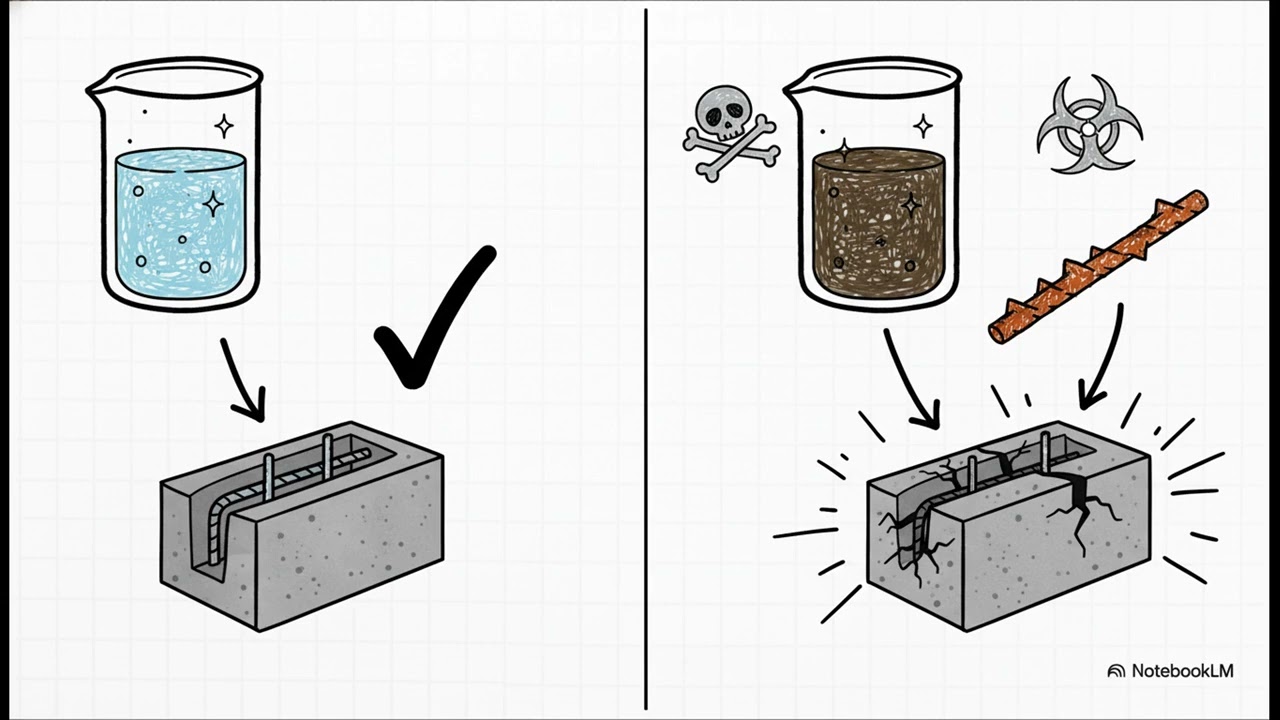 NotebookLM