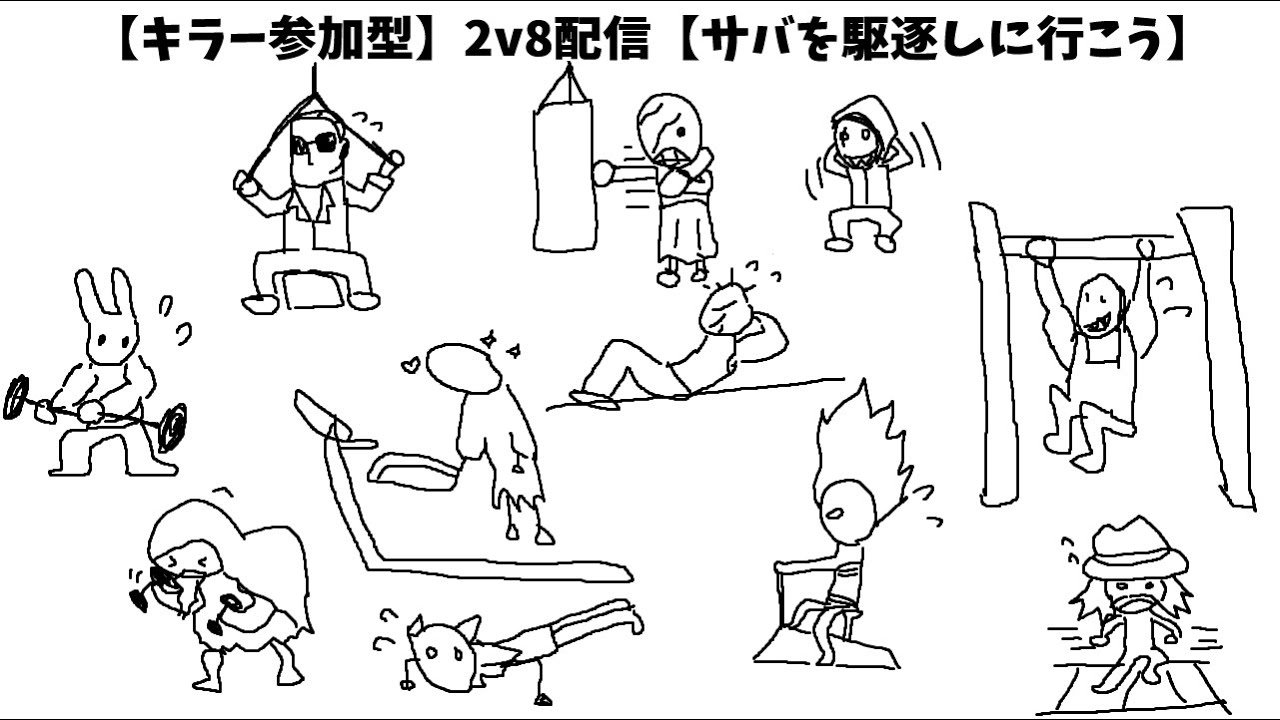 【キラー参加型】2v8配信【サバを駆逐しに行こう】