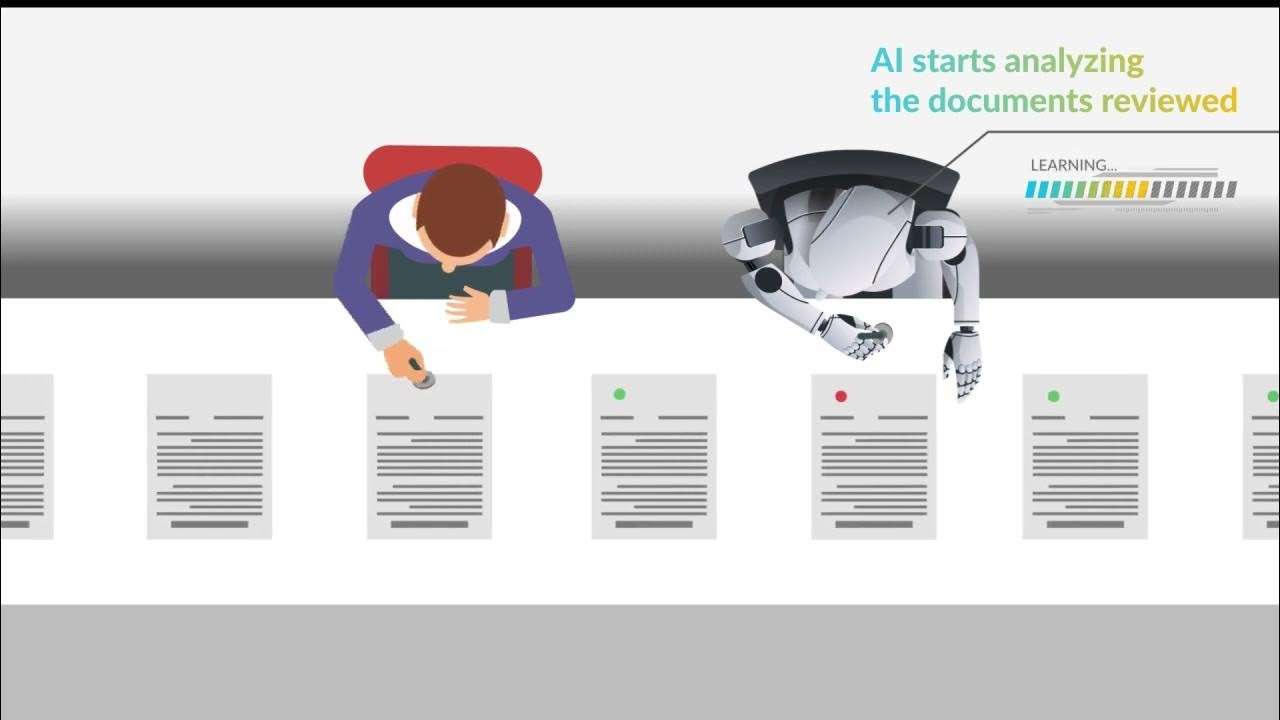 AI starts analyzing the documents reviewed

LEARNING...