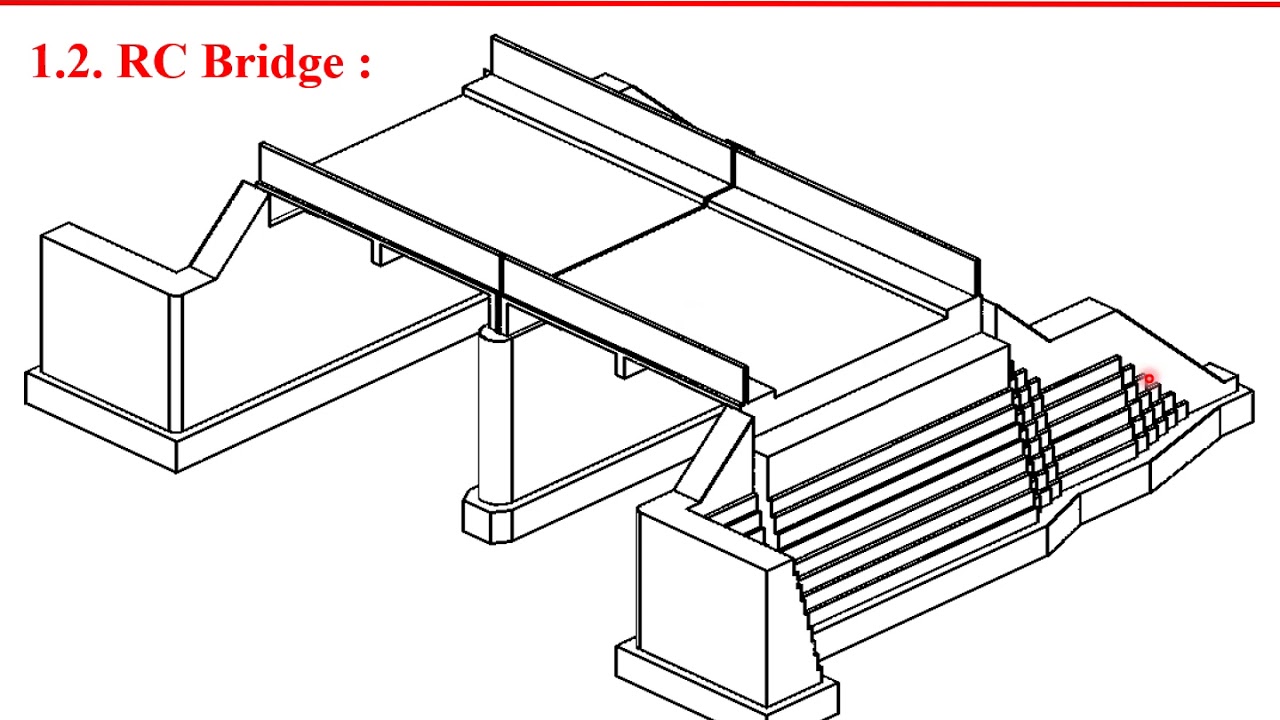 1.2. RC Bridge :