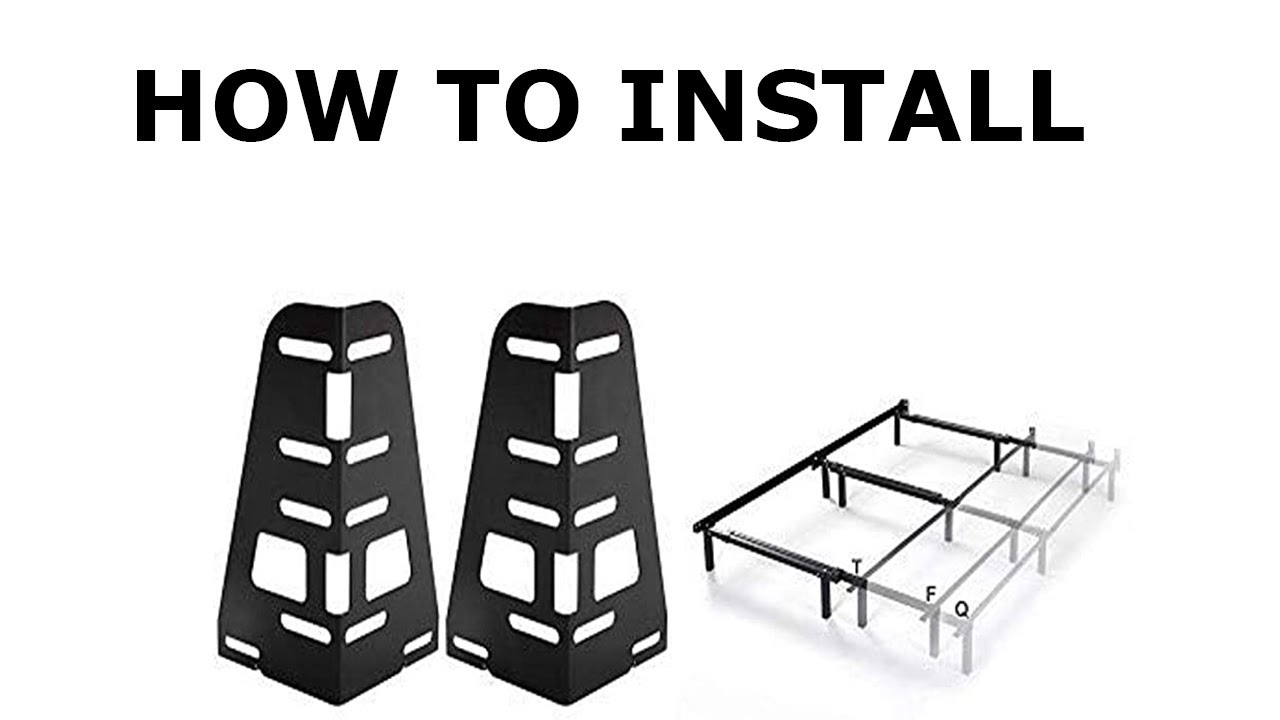 HOW TO INSTALL

T

F

Q