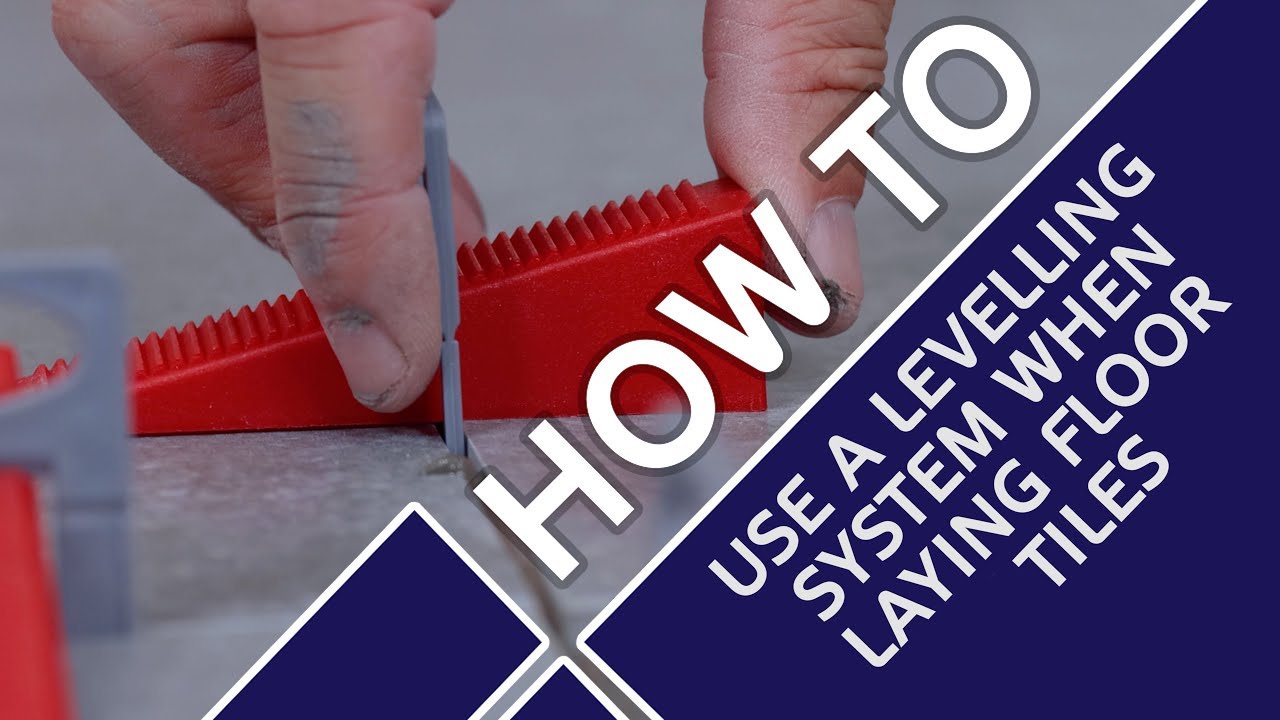 HOW TO

USE A LEVELLING SYSTEM WHEN LAYING FLOOR TILES