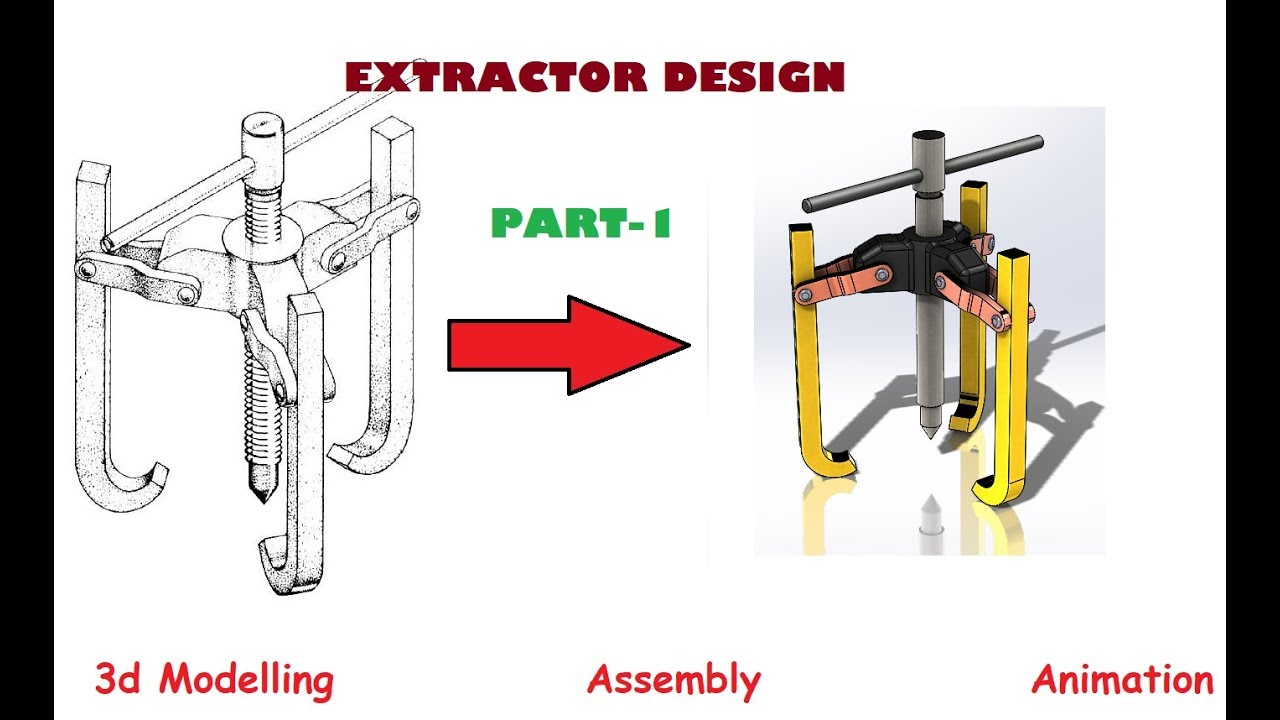 EXTRACTOR DESIGN

PART-1

3d Modelling

Assembly

Animation