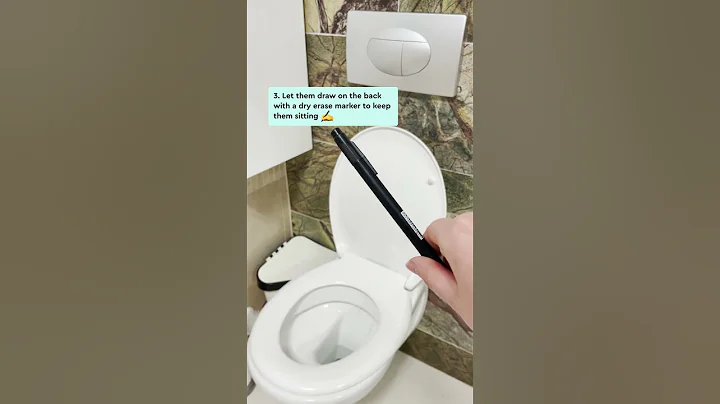 3. Let them draw on the back with a dry erase marker to keep them sitting ✍️