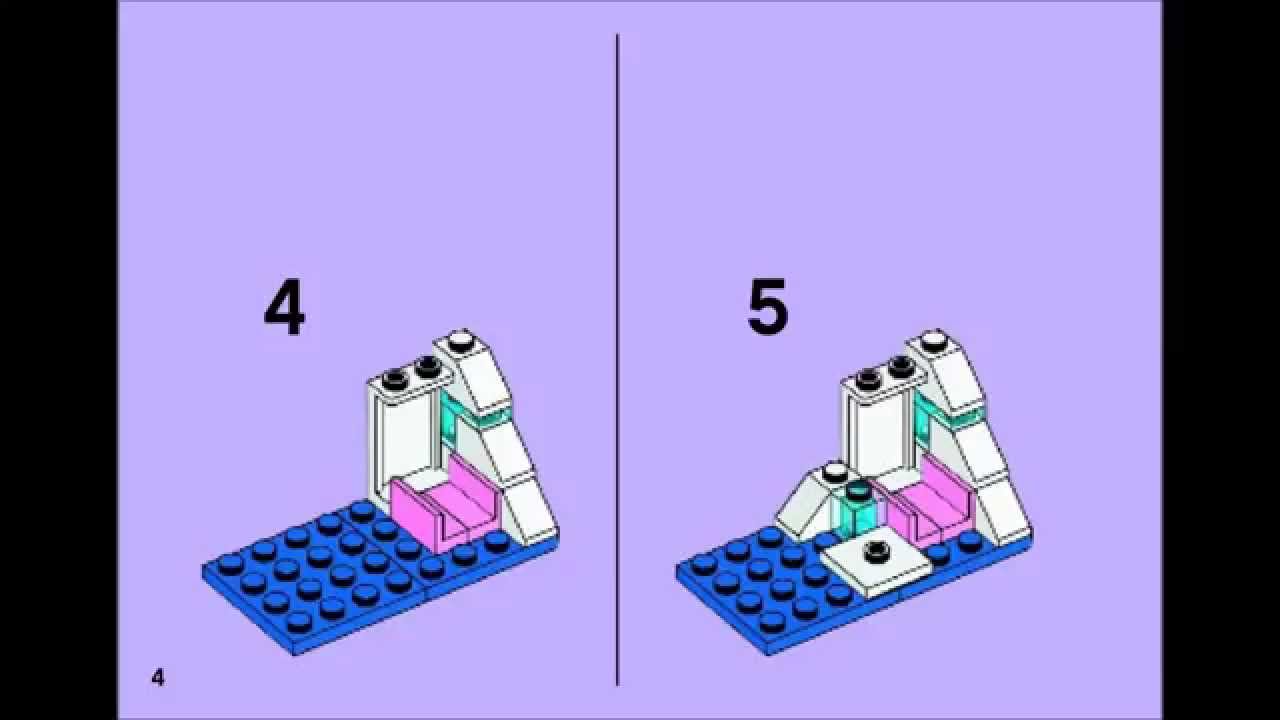 4

5

4