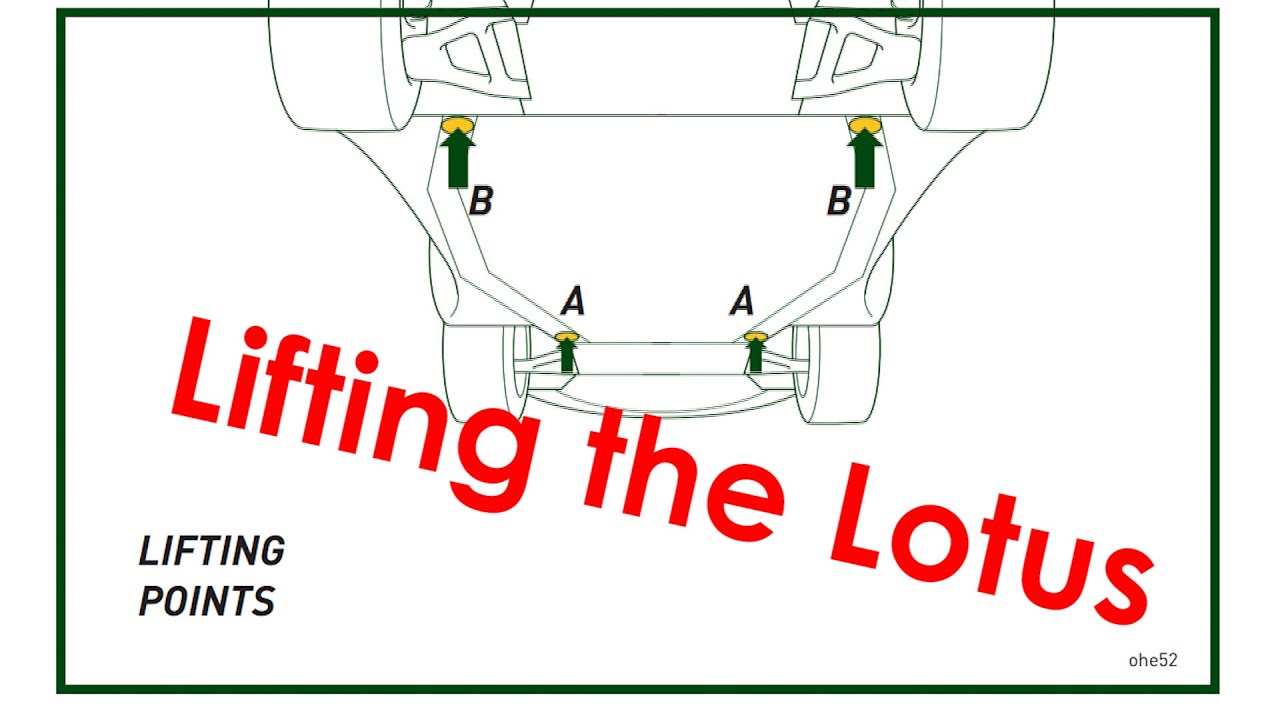 B B

A A

Lifting the Lotus

LIFTING POINTS

ohe52