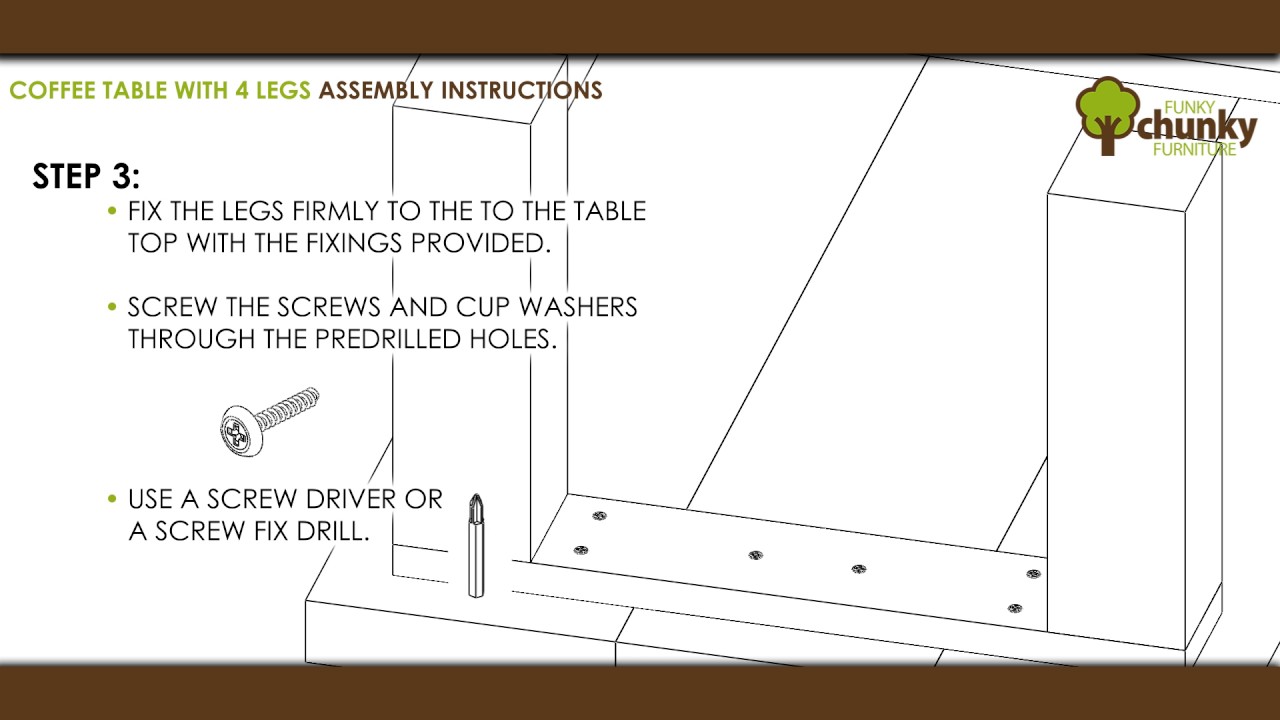 COFFEE TABLE WITH 4 LEGS ASSEMBLY INSTRUCTIONS

FUNKY chunky FURNITURE

STEP 3:

• FIX THE LEGS FIRMLY TO THE TO THE TABLE TOP WITH THE FIXINGS PROVIDED.

• SCREW THE SCREWS AND CUP WASHERS THROUGH THE PREDRILLED HOLES.

• USE A SCREW DRIVER OR A SCREW FIX DRILL.