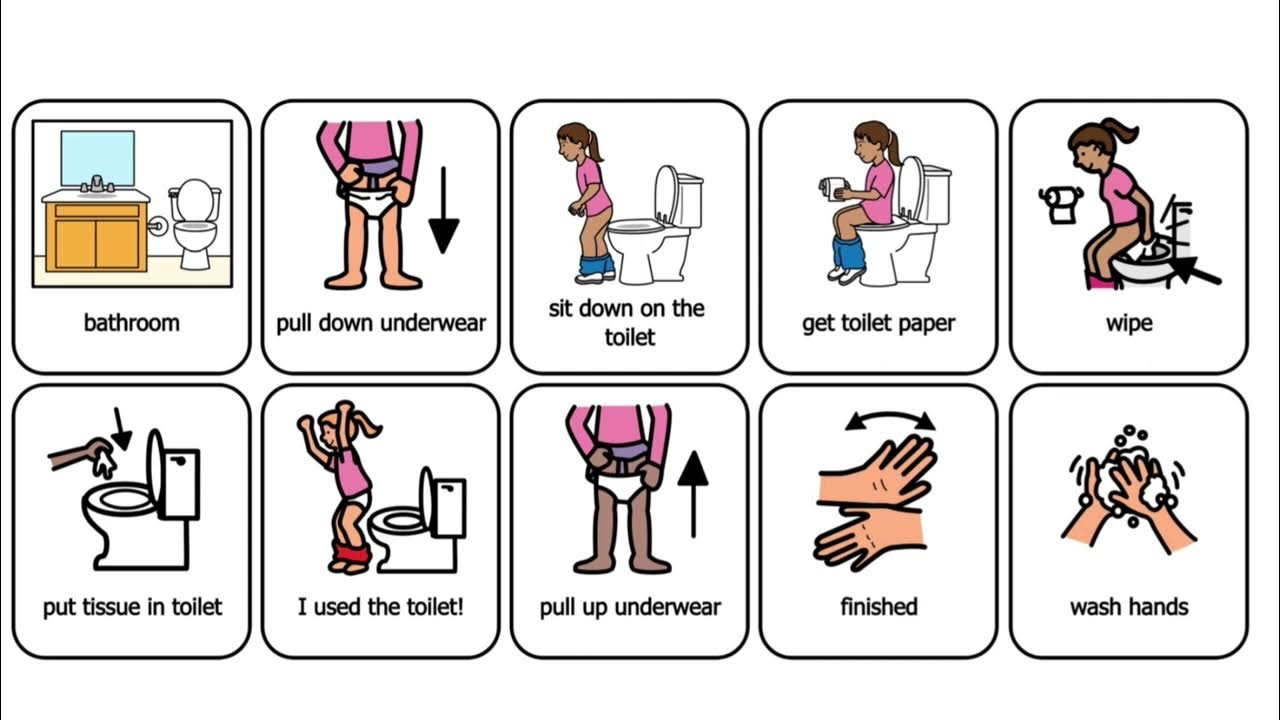 bathroom

pull down underwear

sit down on the toilet

get toilet paper

wipe

put tissue in toilet

I used the toilet!

pull up underwear

finished

wash hands