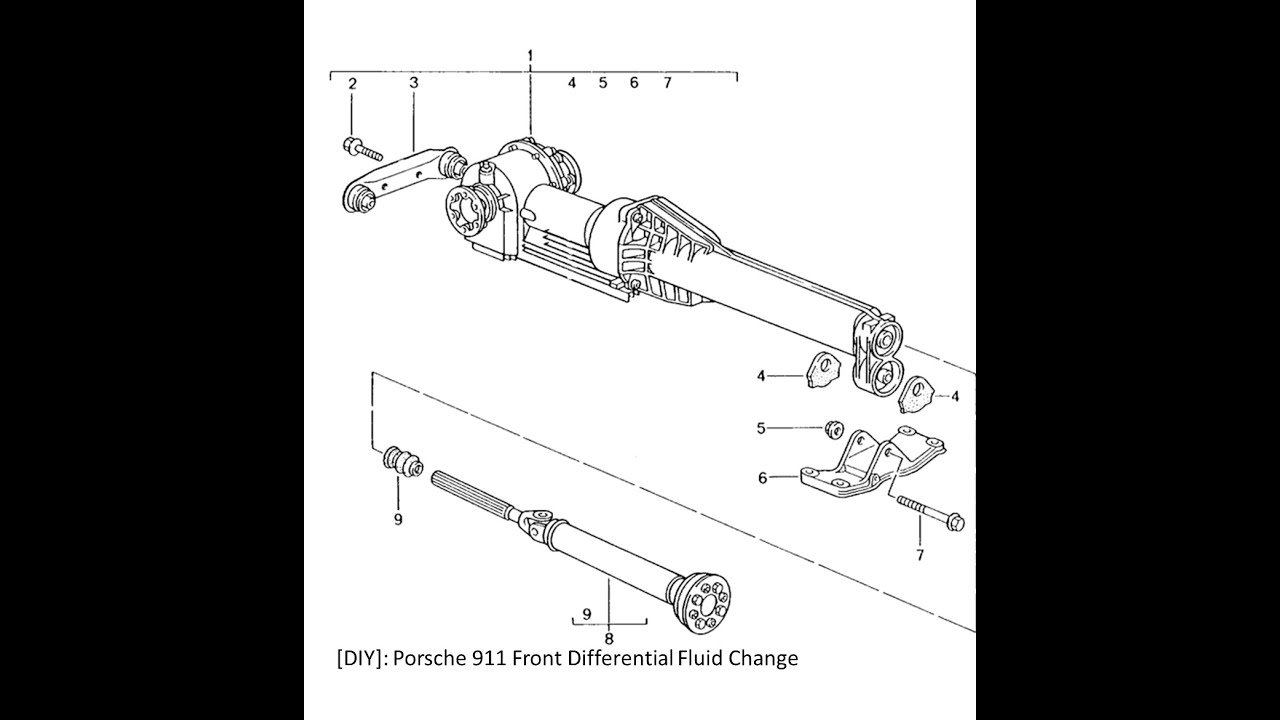 1
2 3 4 5 6 7
4
4
5
6
7
9
9
8
[DIY]: Porsche 911 Front Differential Fluid Change