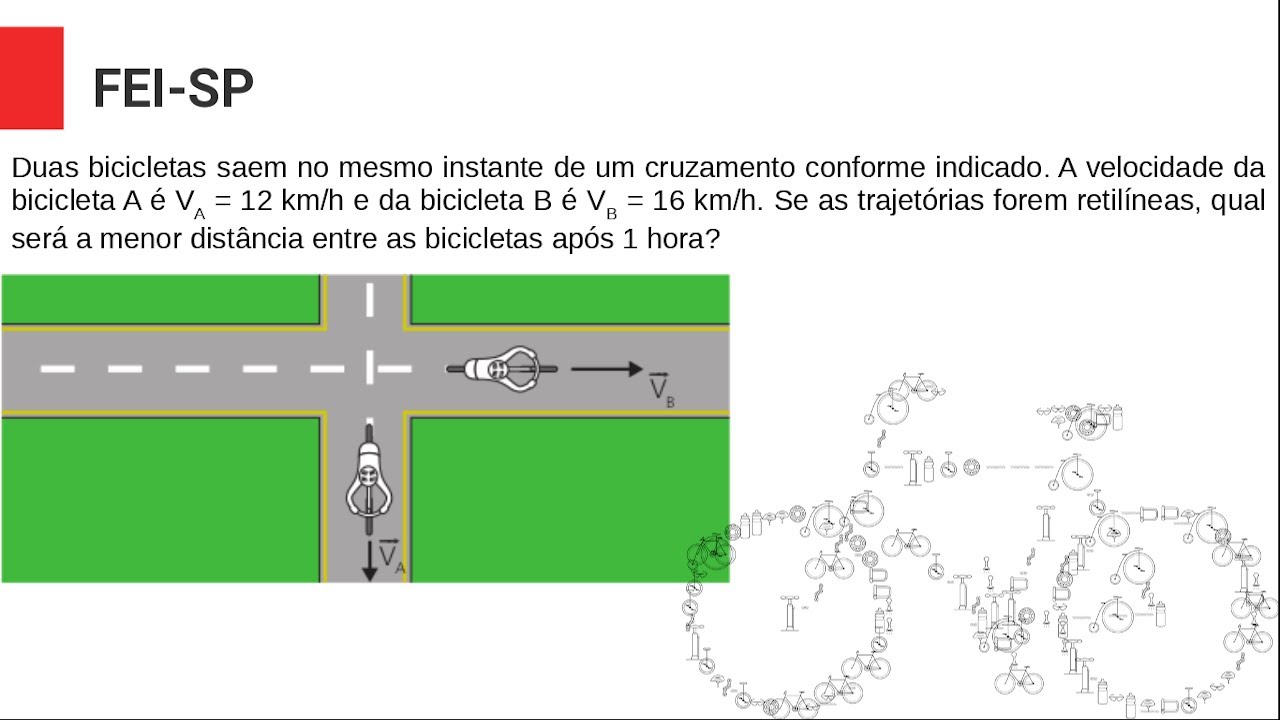 FEI-SP

Duas bicicletas saem no mesmo instante de um cruzamento conforme indicado. A velocidade da bicicleta A é $V_A$ = 12 km/h e da bicicleta B é $V_B$ = 16 km/h. Se as trajetórias forem retilíneas, qual será a menor distância entre as bicicletas após 1 hora?

$\vec{V}_B$

$\vec{V}_A$