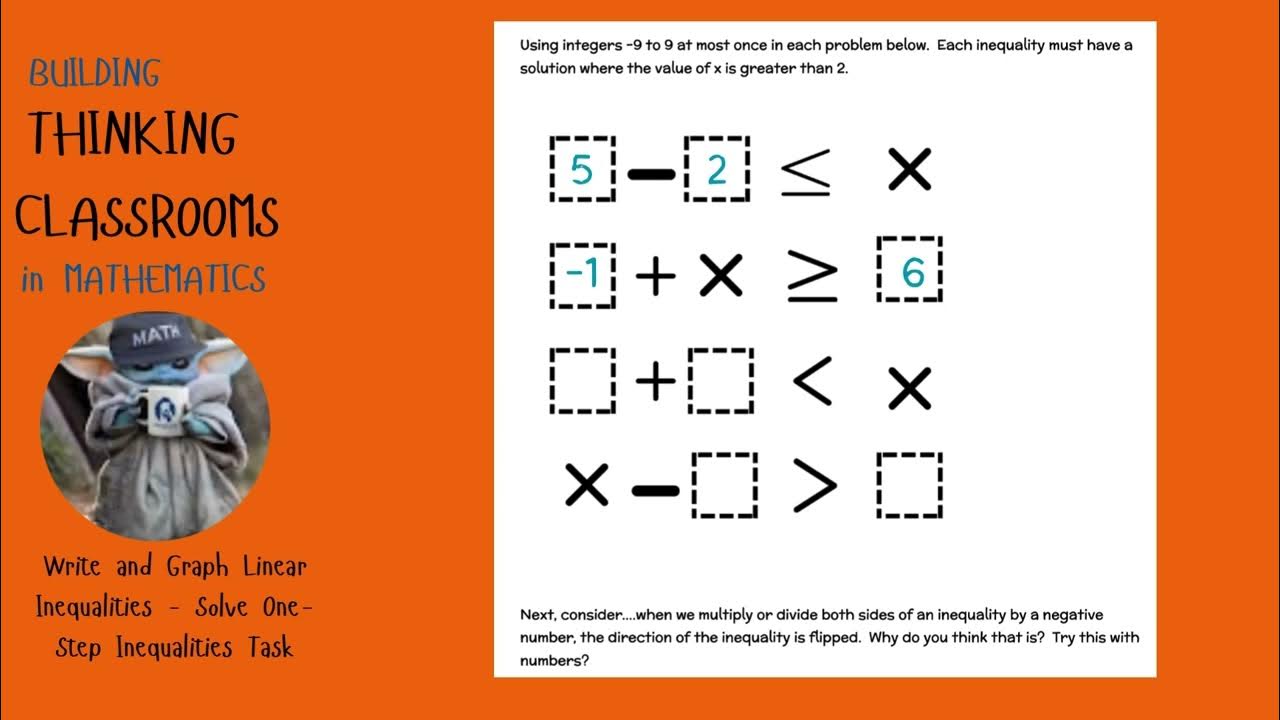 BUILDING
THINKING
CLASSROOMS
in MATHEMATICS

MATH

Write and Graph Linear Inequalities - Solve One-Step Inequalities Task

Using integers -9 to 9 at most once in each problem below. Each inequality must have a solution where the value of x is greater than 2.

$5 - 2 \leq x$

$-1 + x \geq 6$

$\square + \square < x$

$x - \square > \square$

Next, consider....when we multiply or divide both sides of an inequality by a negative number, the direction of the inequality is flipped. Why do you think that is? Try this with numbers?