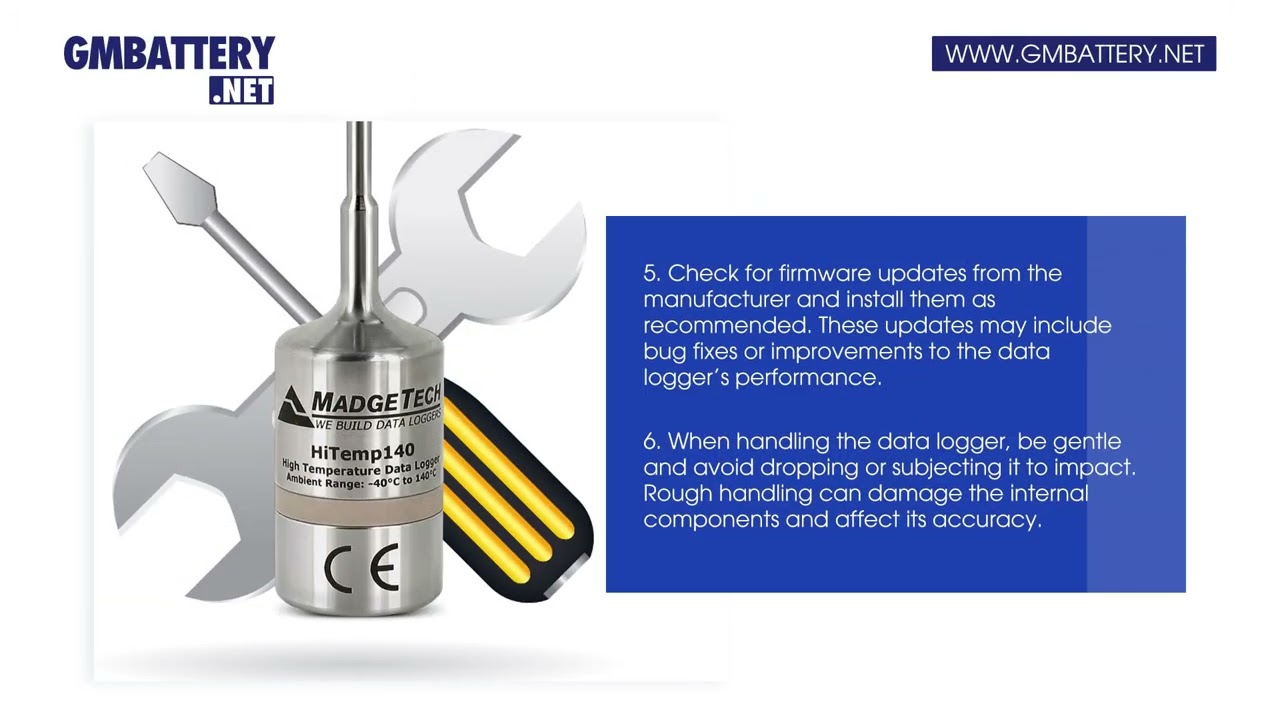 GMBATTERY
.NET

WWW.GMBATTERY.NET

MADGETECH
WE BUILD DATA LOGGERS
HiTemp140
High Temperature Data Logger
Ambient Range: -40°C to 140°C
CE

5. Check for firmware updates from the manufacturer and install them as recommended. These updates may include bug fixes or improvements to the data logger's performance.

6. When handling the data logger, be gentle and avoid dropping or subjecting it to impact. Rough handling can damage the internal components and affect its accuracy.