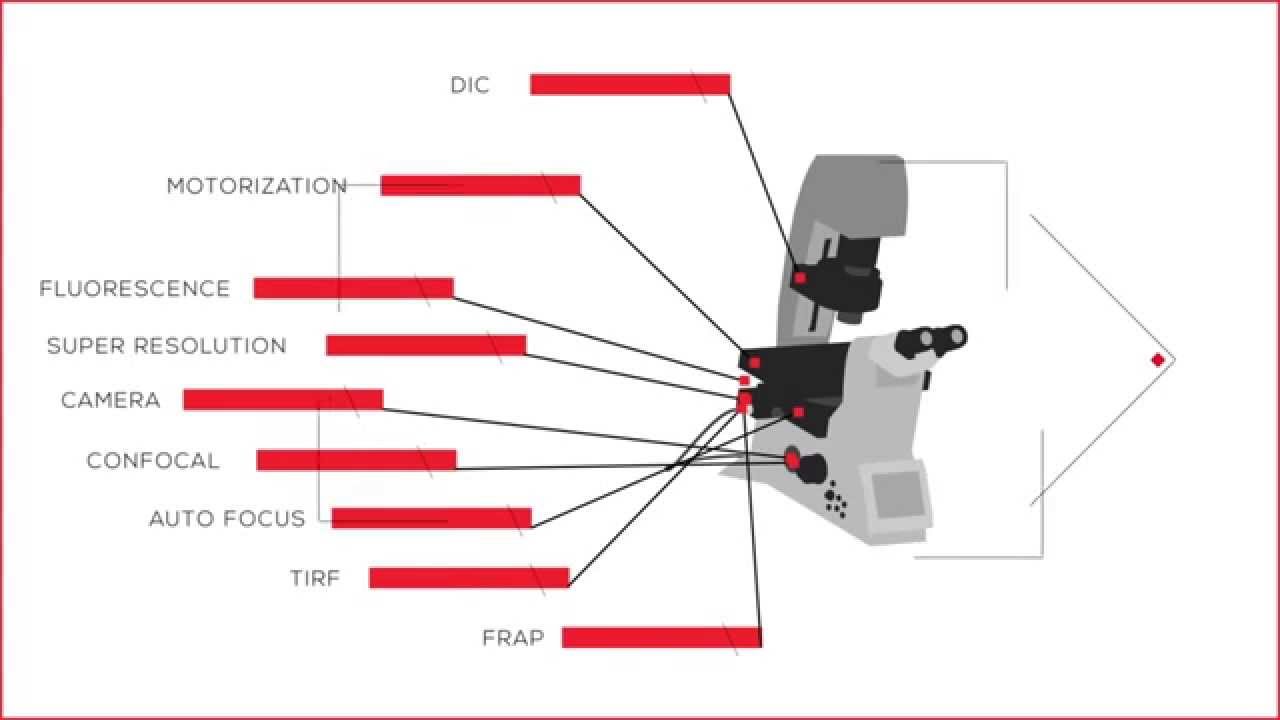 DIC

MOTORIZATION

FLUORESCENCE

SUPER RESOLUTION

CAMERA

CONFOCAL

AUTO FOCUS

TIRF

FRAP