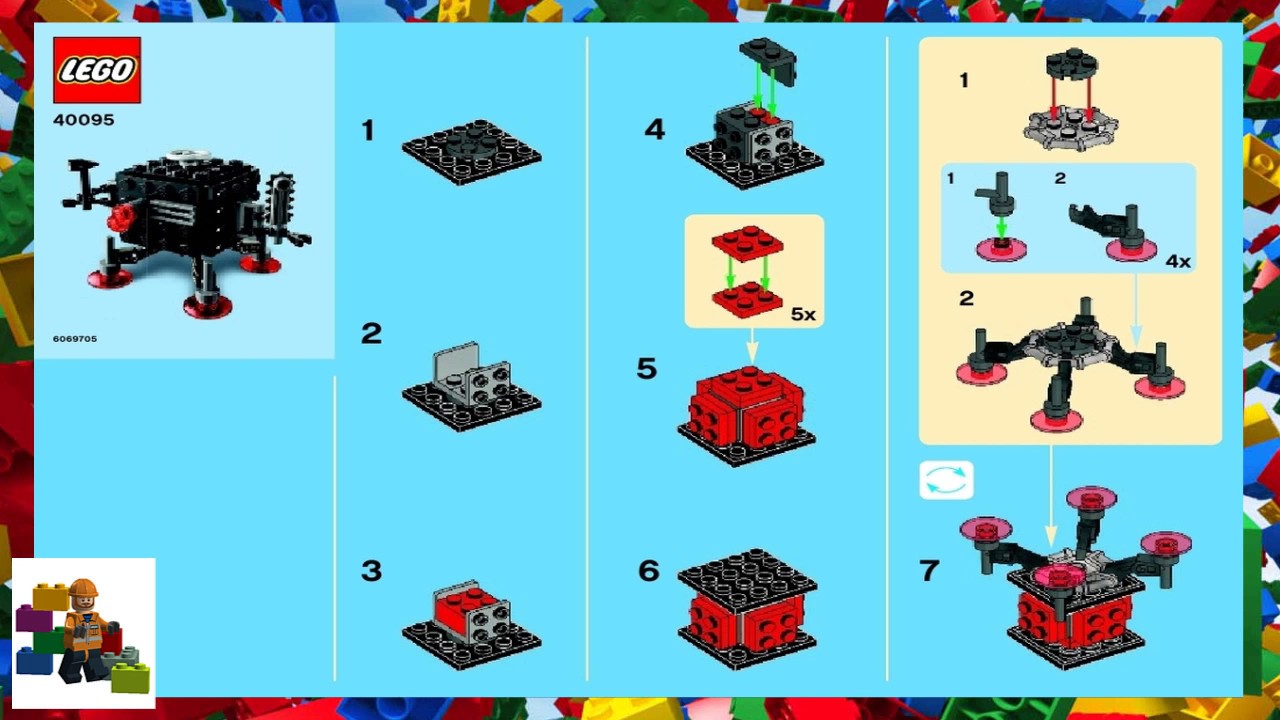 LEGO
40095

6069705

1

2

3

4

5x

5

6

1

1

2

4x

2

7