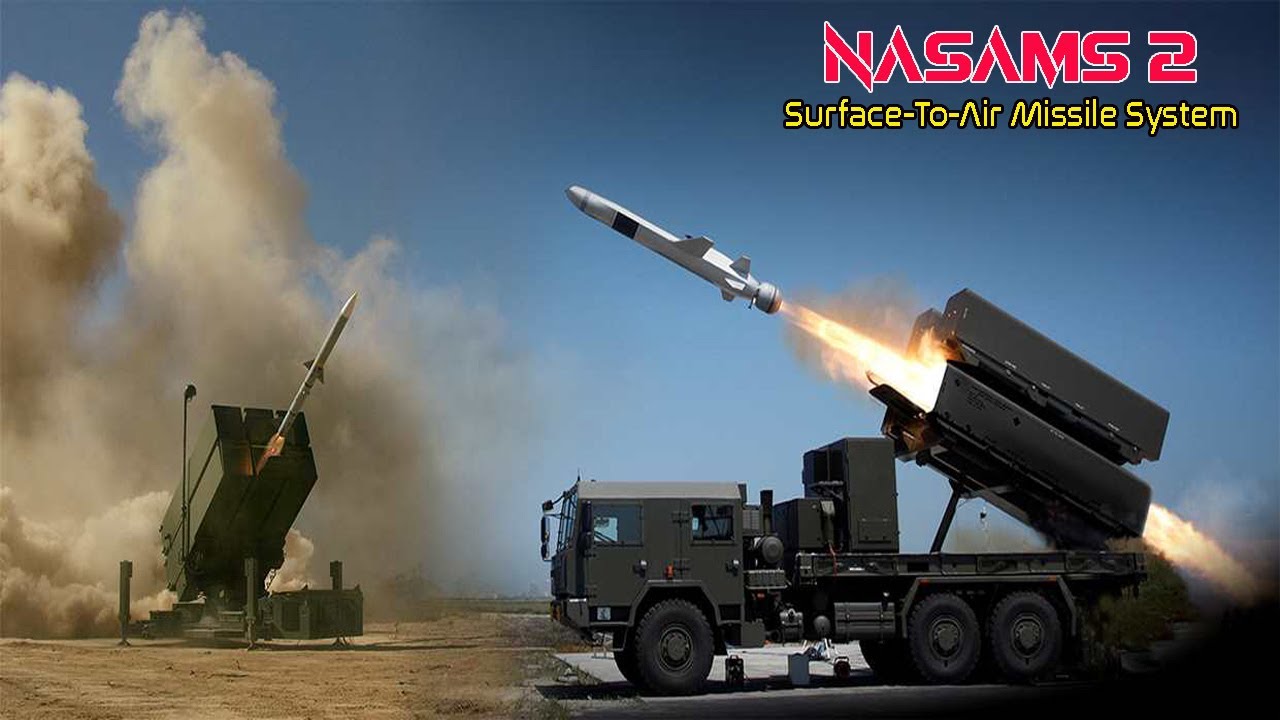 NASAMS 2
Surface-To-Air Missile System