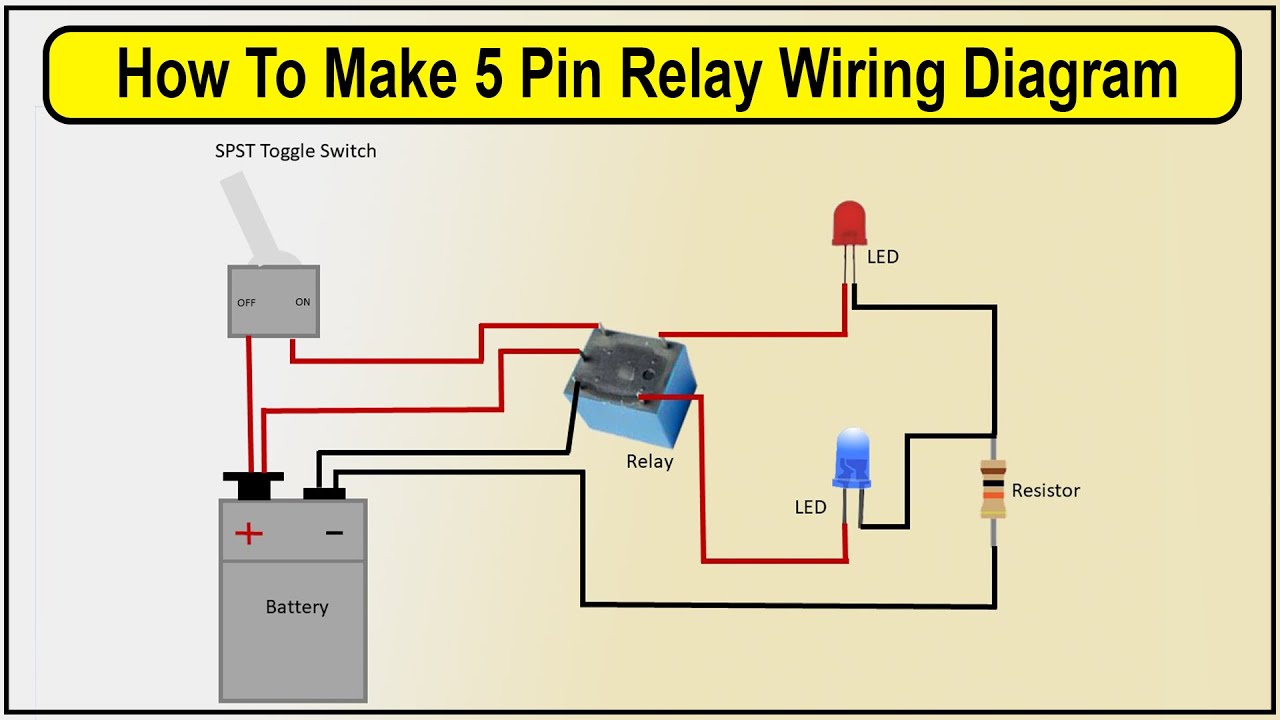 How To Make 5 Pin Relay Wiring Diagram

SPST Toggle Switch

OFF ON

LED

Relay

LED

Resistor

+ −

Battery