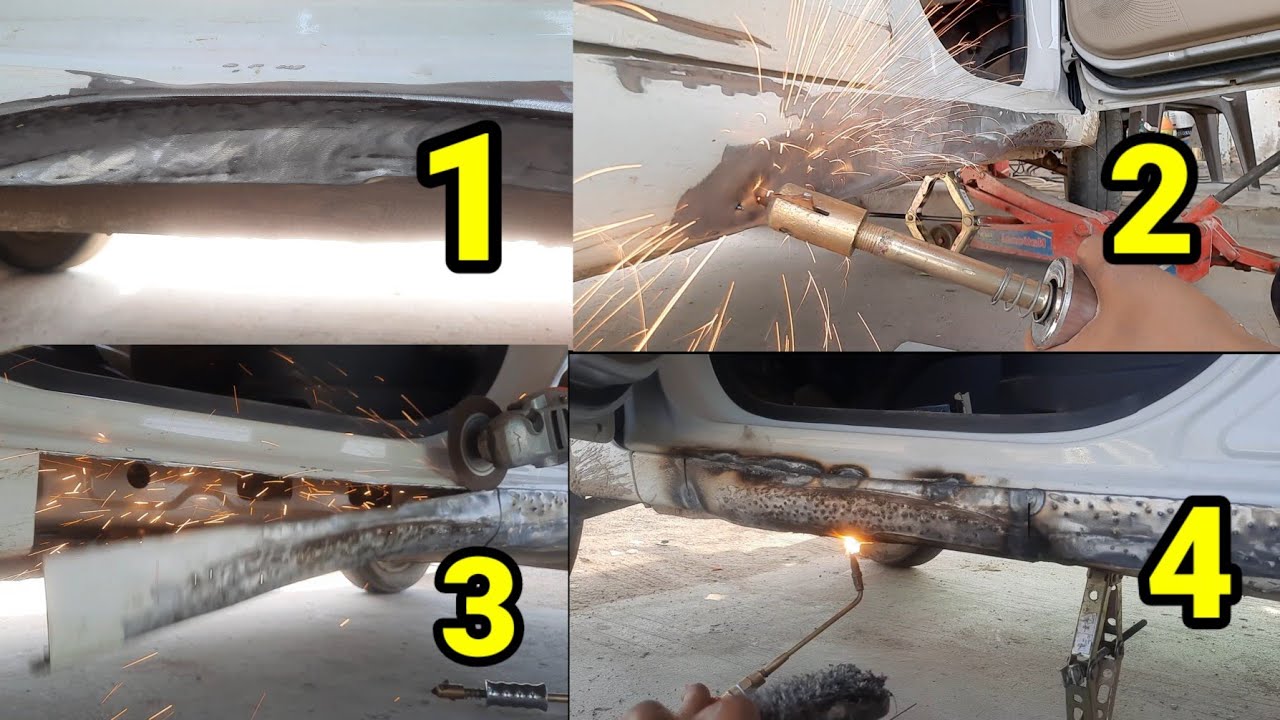 1
2
3
4