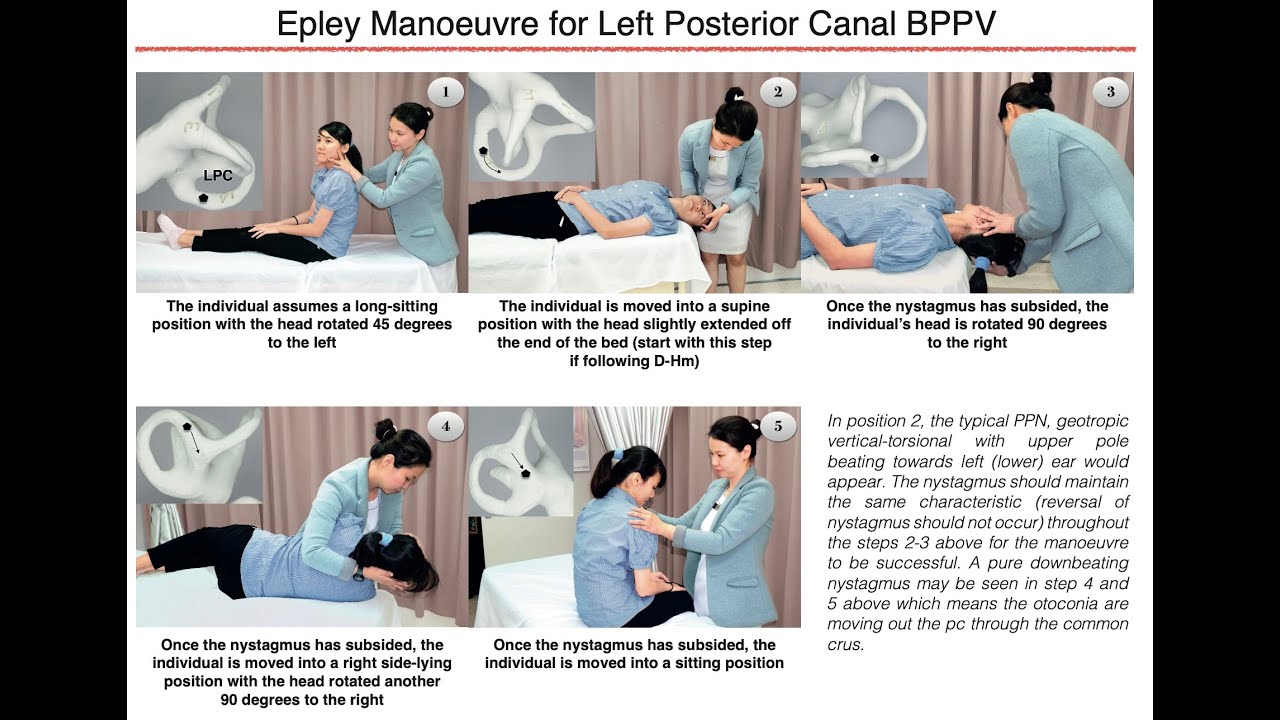 Epley Manoeuvre for Left Posterior Canal BPPV

1

LPC

The individual assumes a long-sitting position with the head rotated 45 degrees to the left

2

The individual is moved into a supine position with the head slightly extended off the end of the bed (start with this step if following D-Hm)

3

Once the nystagmus has subsided, the individual's head is rotated 90 degrees to the right

4

Once the nystagmus has subsided, the individual is moved into a right side-lying position with the head rotated another 90 degrees to the right

5

Once the nystagmus has subsided, the individual is moved into a sitting position

In position 2, the typical PPN, geotropic vertical-torsional with upper pole beating towards left (lower) ear would appear. The nystagmus should maintain the same characteristic (reversal of nystagmus should not occur) throughout the steps 2-3 above for the manoeuvre to be successful. A pure downbeating nystagmus may be seen in step 4 and 5 above which means the otoconia are moving out the pc through the common crus.