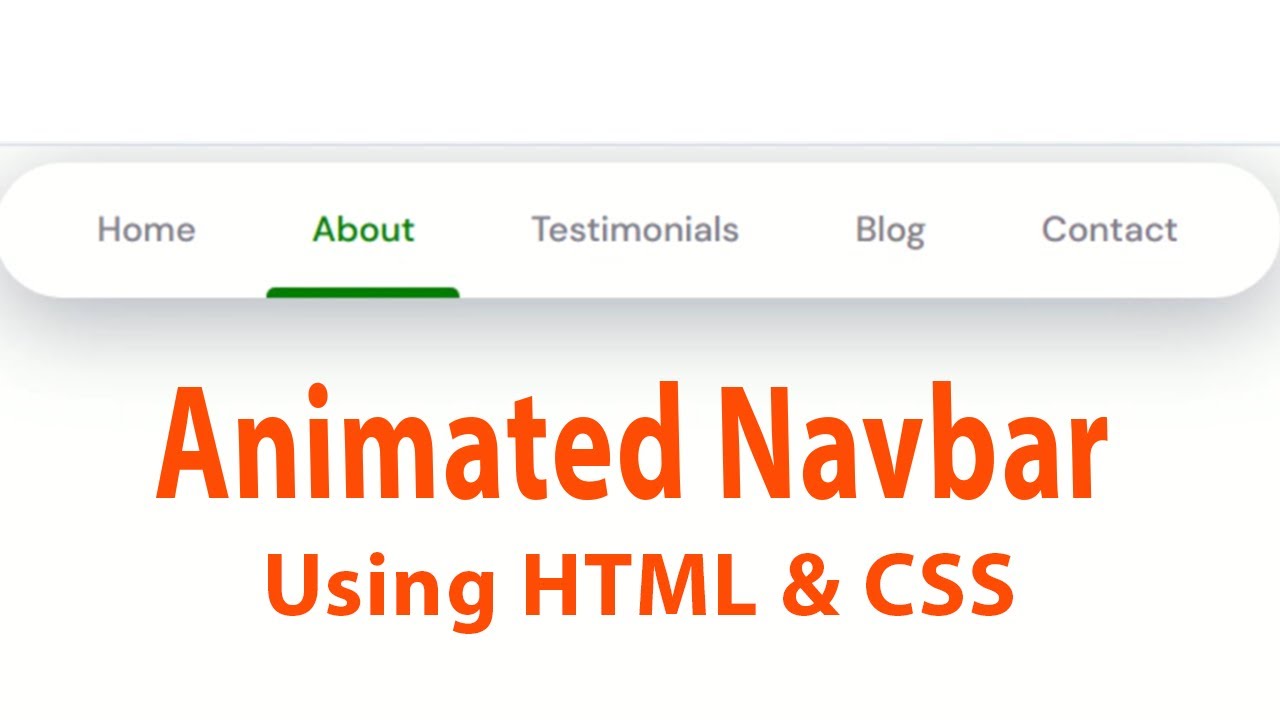 Home About Testimonials Blog Contact

Animated Navbar
Using HTML & CSS