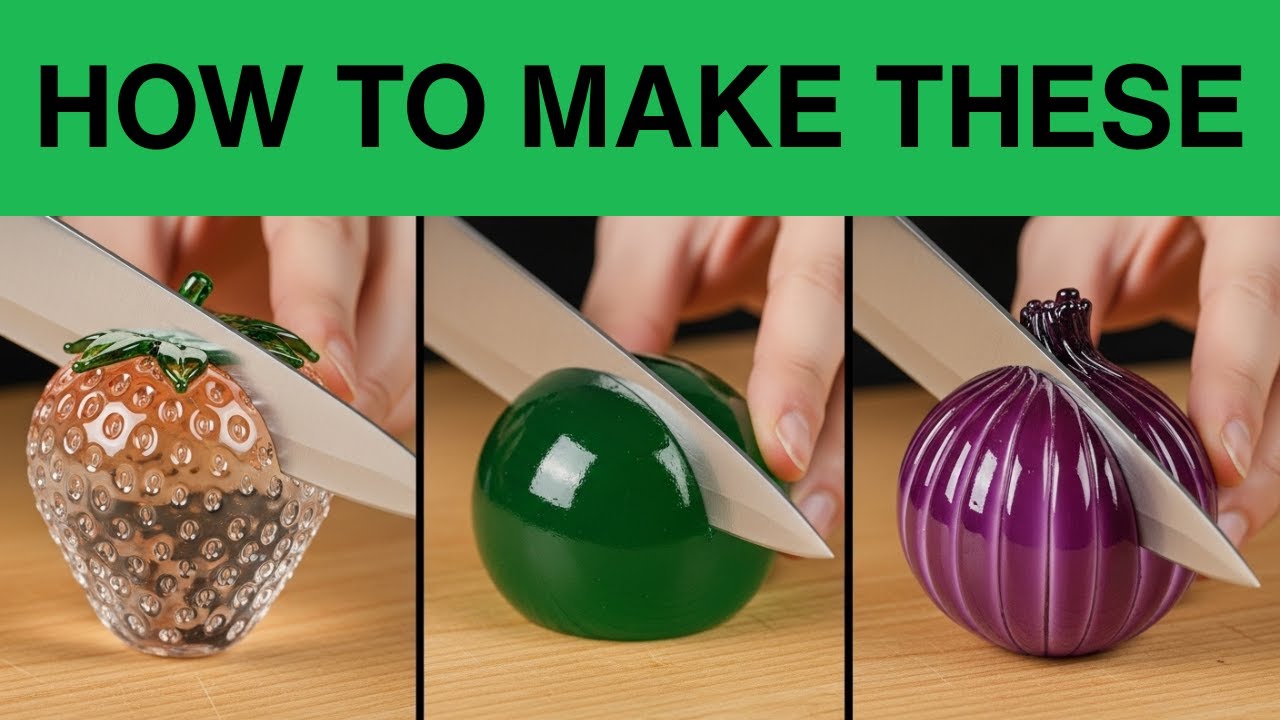 HOW TO MAKE THESE