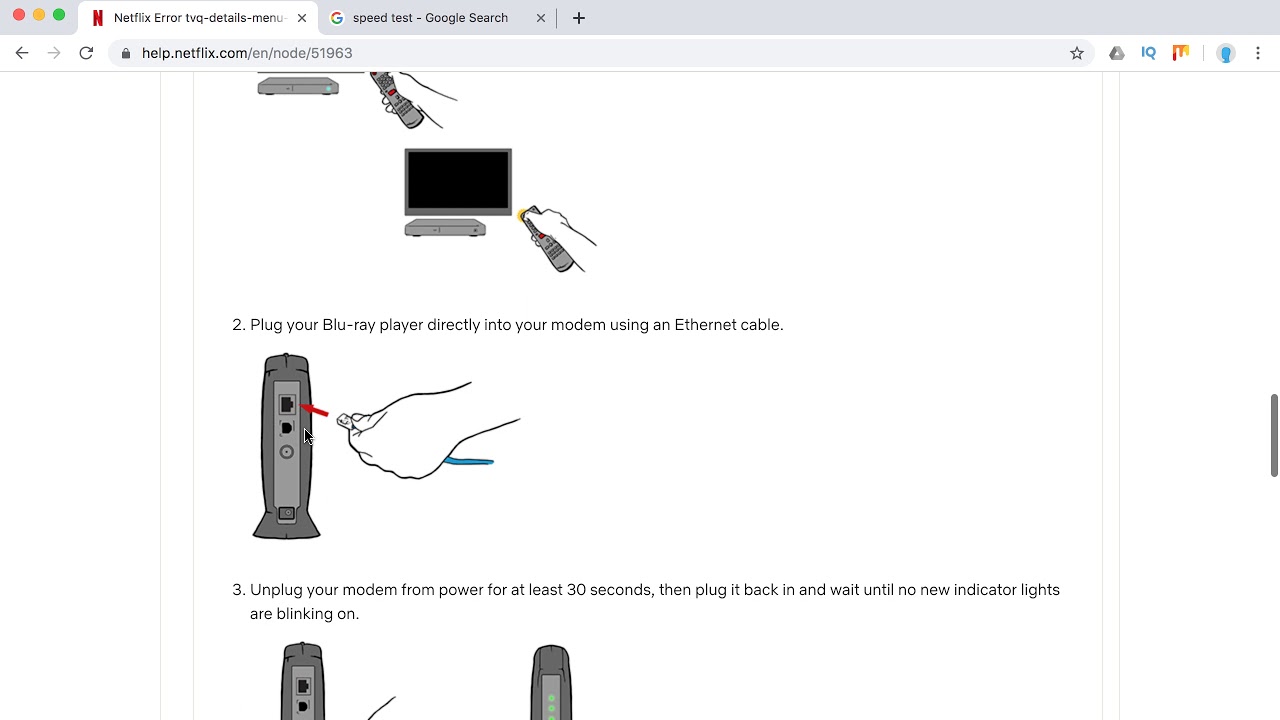 Netflix Error tvq-details-menu-
speed test - Google Search
help.netflix.com/en/node/51963
IQ

2. Plug your Blu-ray player directly into your modem using an Ethernet cable.

3. Unplug your modem from power for at least 30 seconds, then plug it back in and wait until no new indicator lights are blinking on.