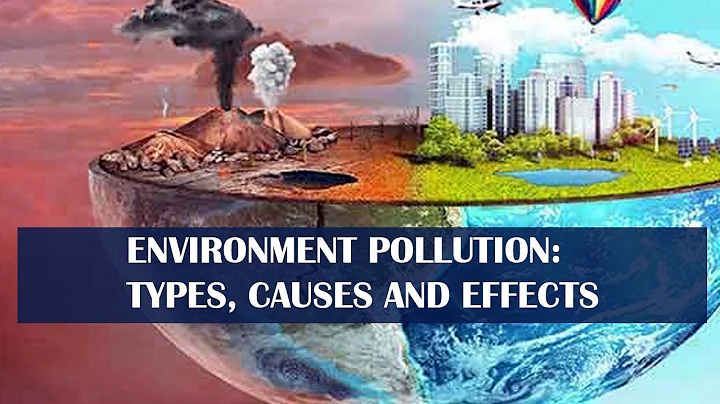 ENVIRONMENT POLLUTION:
TYPES, CAUSES AND EFFECTS