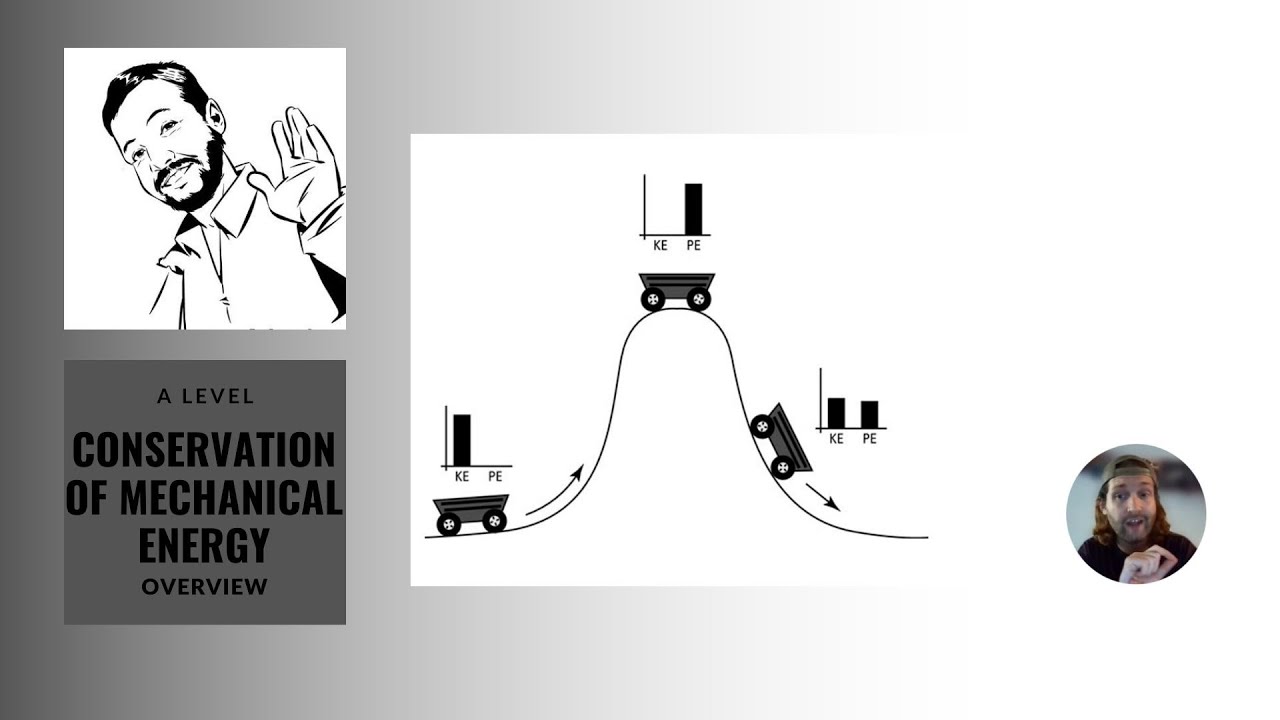 A LEVEL

CONSERVATION OF MECHANICAL ENERGY

OVERVIEW

KE PE

KE PE

KE PE