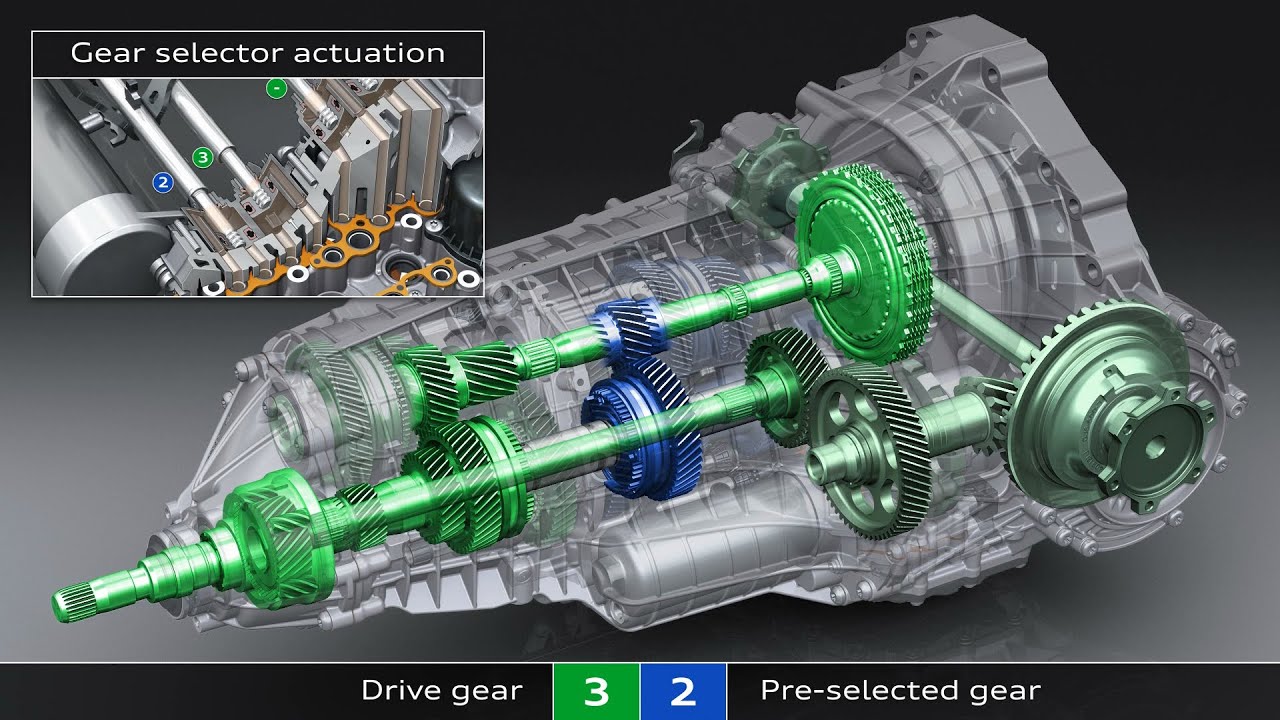 Gear selector actuation

-

3

2

Drive gear 3 2 Pre-selected gear