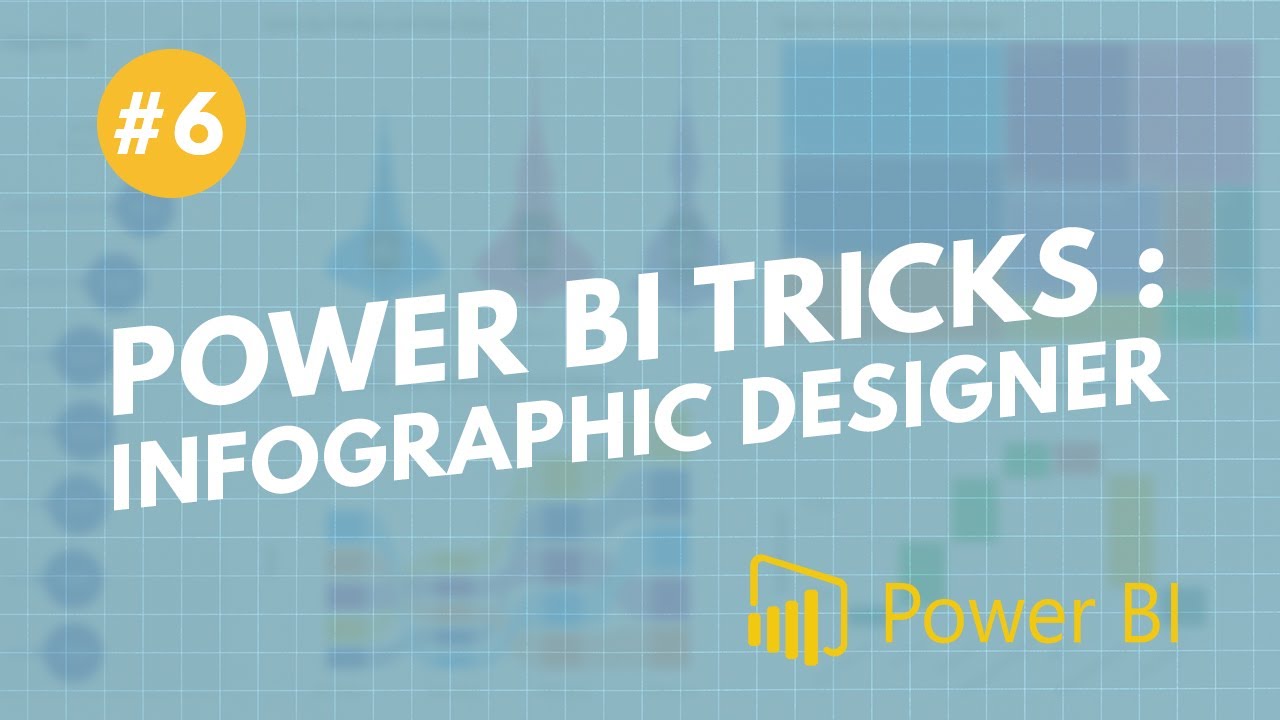 #6

POWER BI TRICKS : INFOGRAPHIC DESIGNER

Power BI