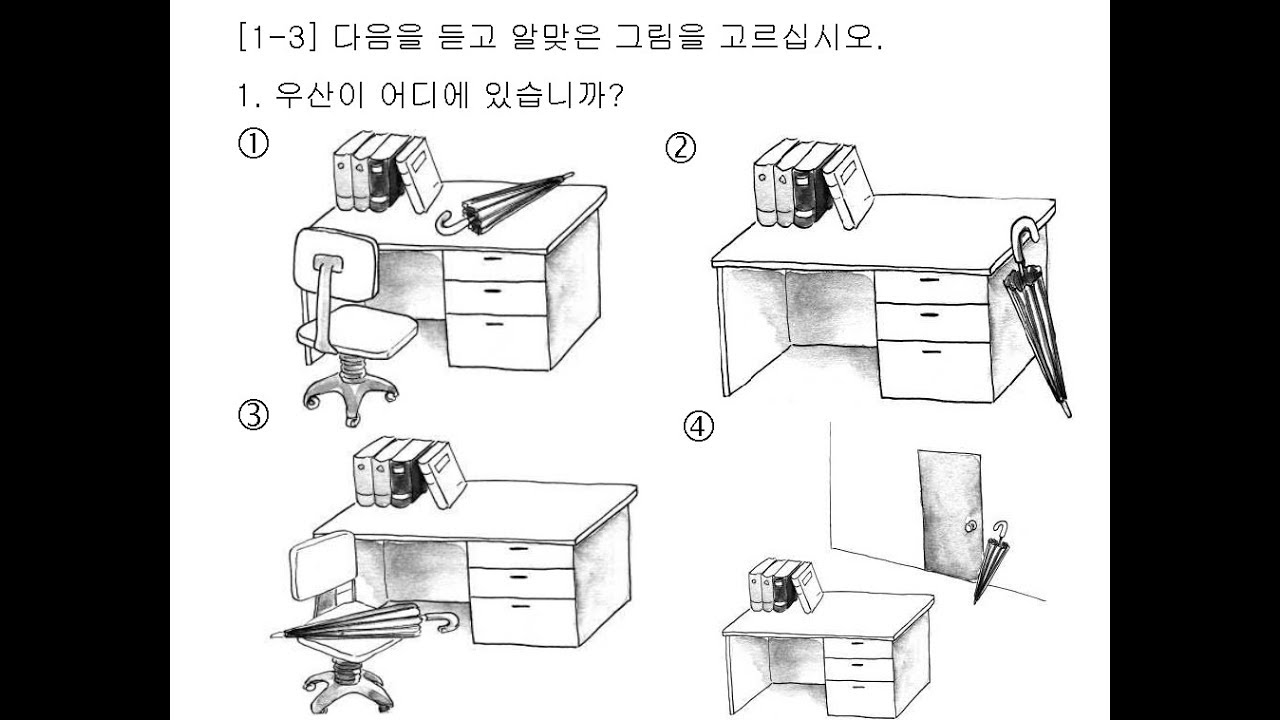 [1-3] 다음을 듣고 알맞은 그림을 고르십시오.

1. 우산이 어디에 있습니까?

①

②

③

④