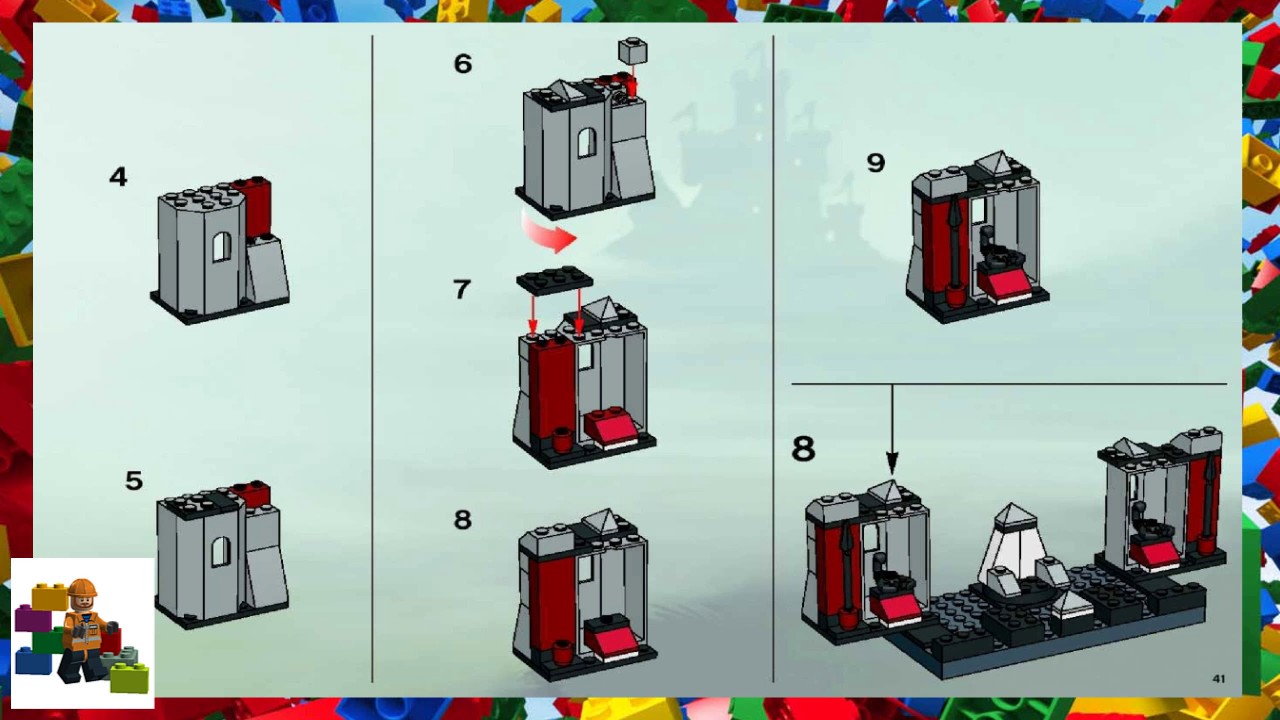 4

5

6

7

8

9

8

41