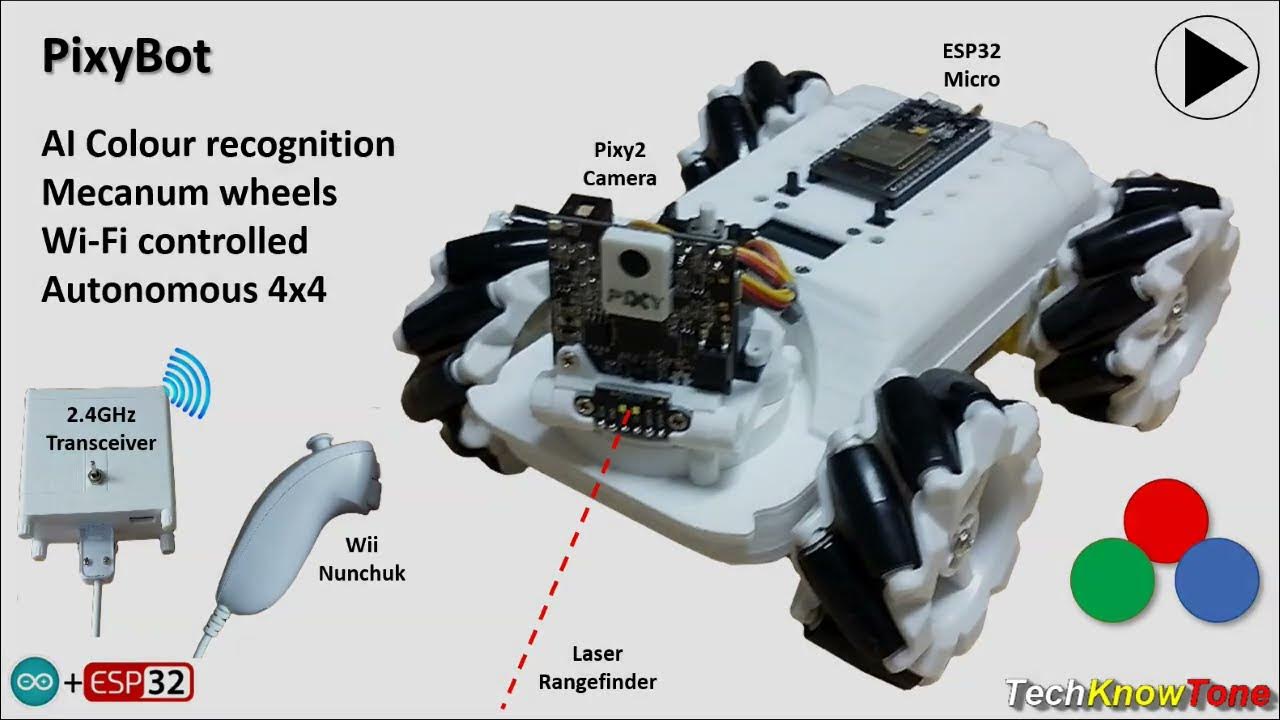 PixyBot

AI Colour recognition
Mecanum wheels
Wi-Fi controlled
Autonomous 4x4

ESP32
Micro

Pixy2
Camera

PIXY

2.4GHz
Transceiver

Wii
Nunchuk

Laser
Rangefinder

+ESP32

TechKnowTone