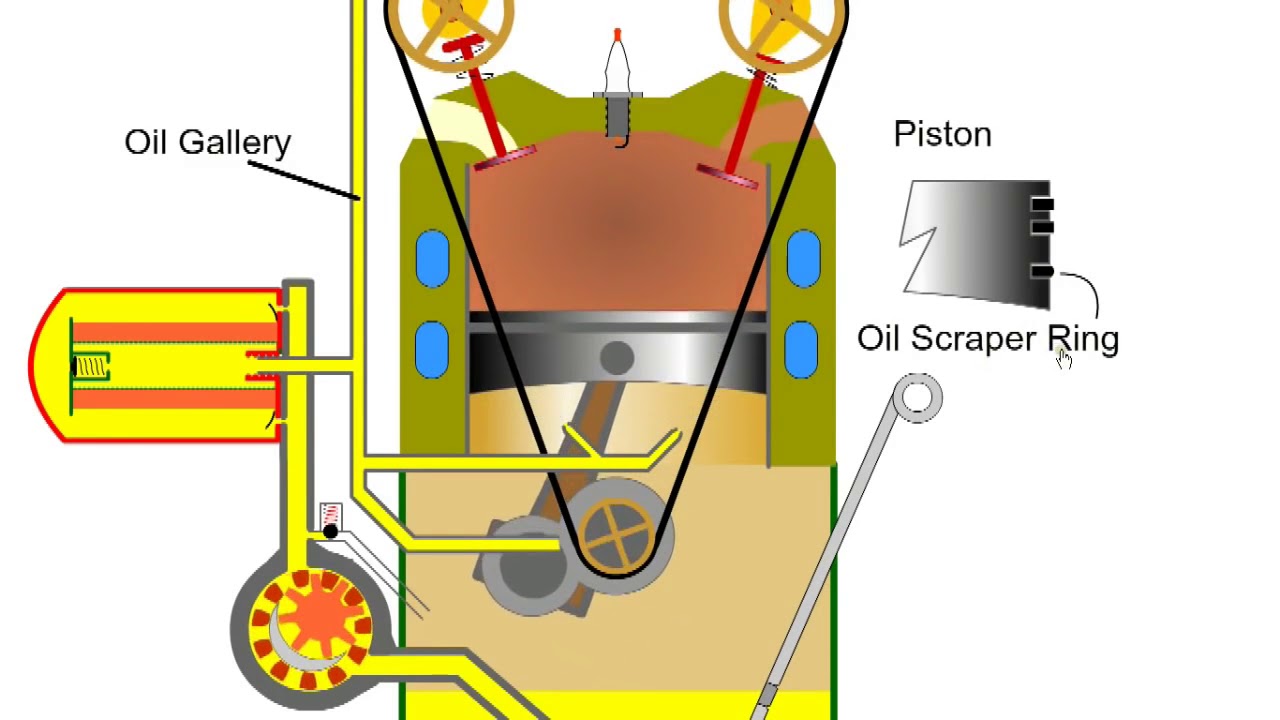 Oil Gallery

Piston

Oil Scraper Ring