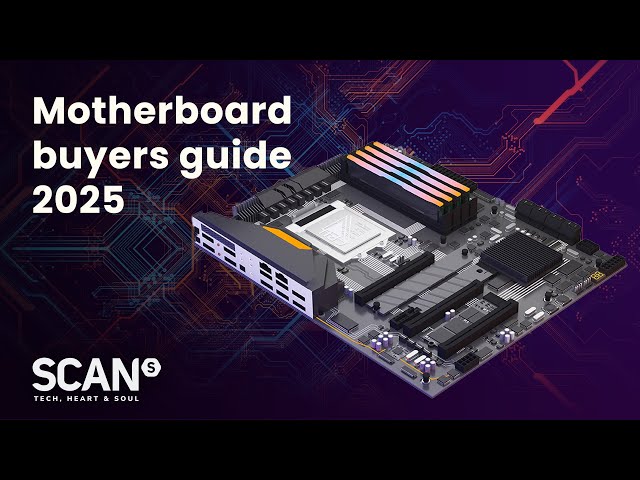 Motherboard buyers guide 2025

SCAN S
TECH, HEART & SOUL