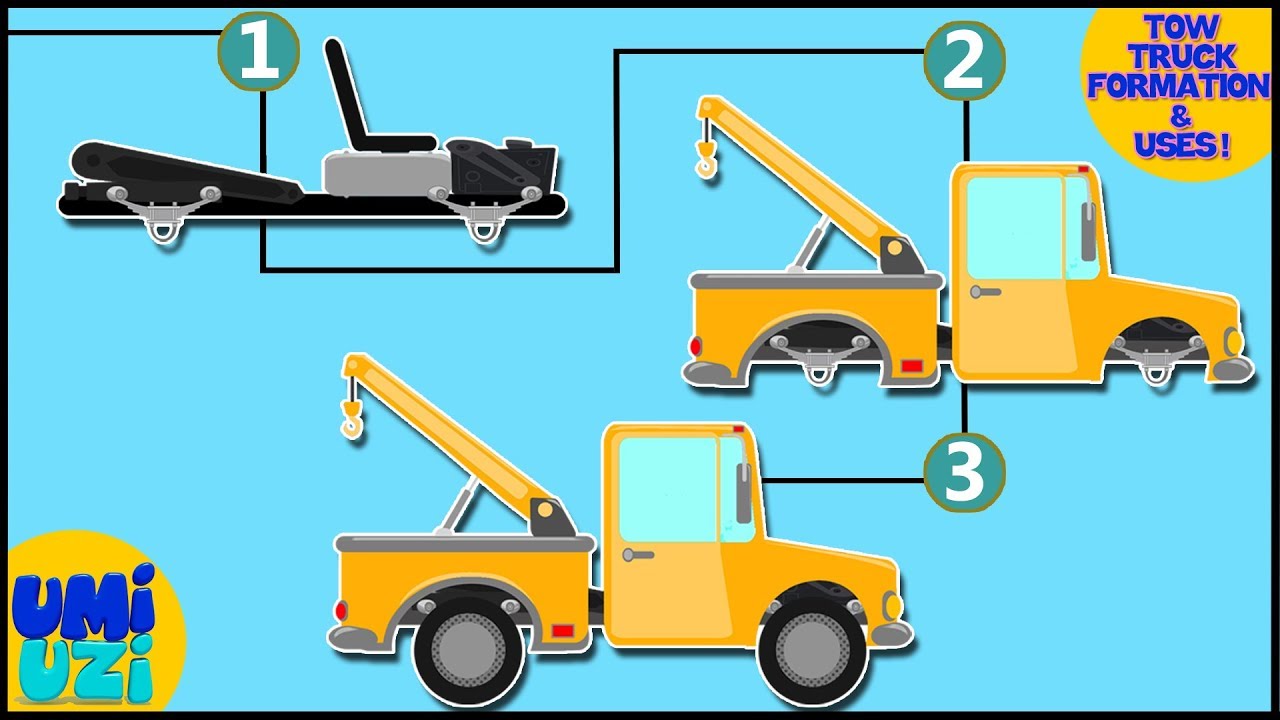 1

2

TOW TRUCK FORMATION & USES!

3

UMI UZI