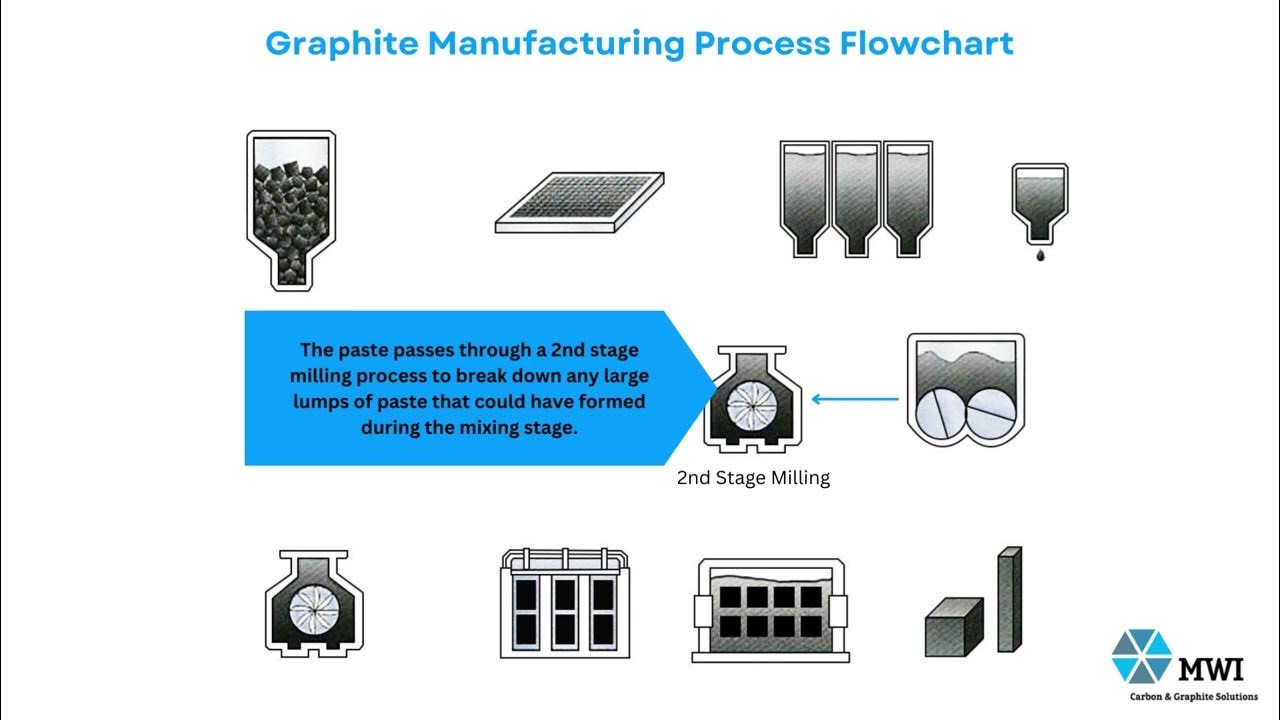 Graphite Manufacturing Process Flowchart

The paste passes through a 2nd stage milling process to break down any large lumps of paste that could have formed during the mixing stage.

2nd Stage Milling

MWI
Carbon & Graphite Solutions