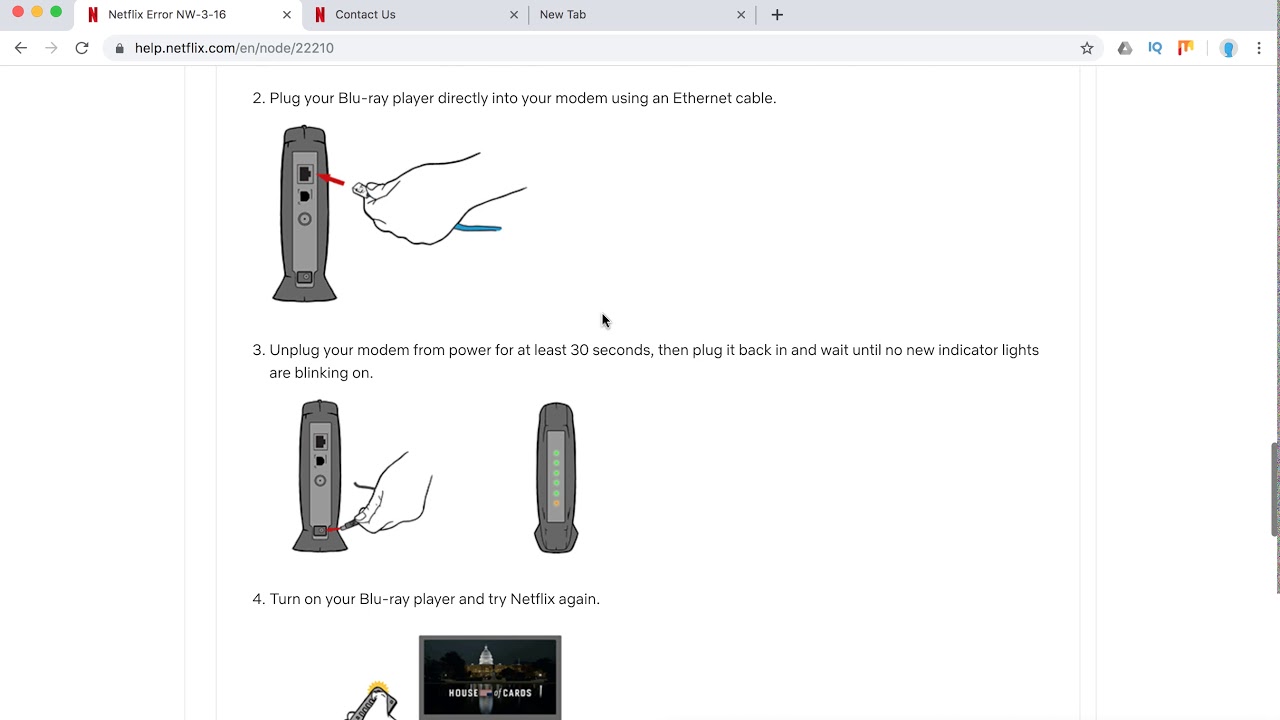 Netflix Error NW-3-16
Contact Us
New Tab
help.netflix.com/en/node/22210
IQ

2. Plug your Blu-ray player directly into your modem using an Ethernet cable.

3. Unplug your modem from power for at least 30 seconds, then plug it back in and wait until no new indicator lights are blinking on.

4. Turn on your Blu-ray player and try Netflix again.

HOUSE of CARDS