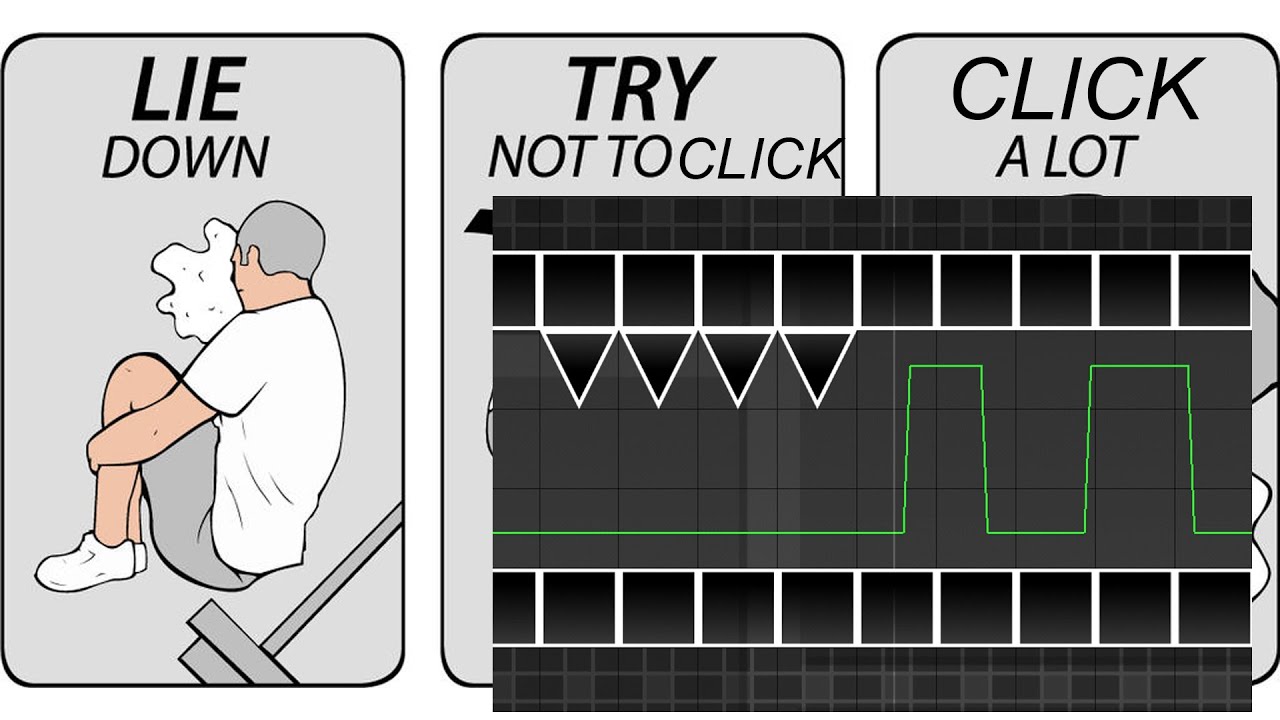 LIE
DOWN

TRY
NOT TO CLICK

CLICK
A LOT