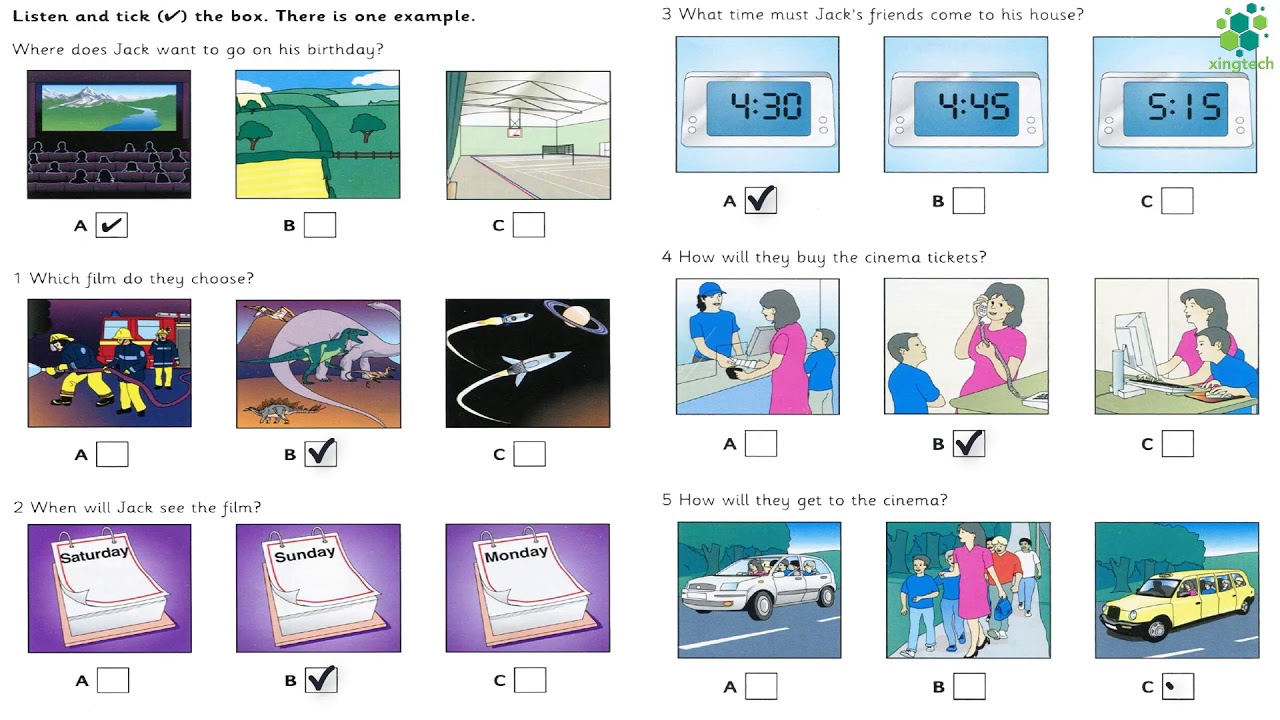 Listen and tick (✔) the box. There is one example.

Where does Jack want to go on his birthday?

A ✔ B C

1 Which film do they choose?

A B ✔ C

2 When will Jack see the film?

Saturday Sunday Monday

A B ✔ C

3 What time must Jack's friends come to his house?

4:30 4:45 5:15

A ✔ B C

4 How will they buy the cinema tickets?

A B ✔ C

5 How will they get to the cinema?

A B C

xingtech