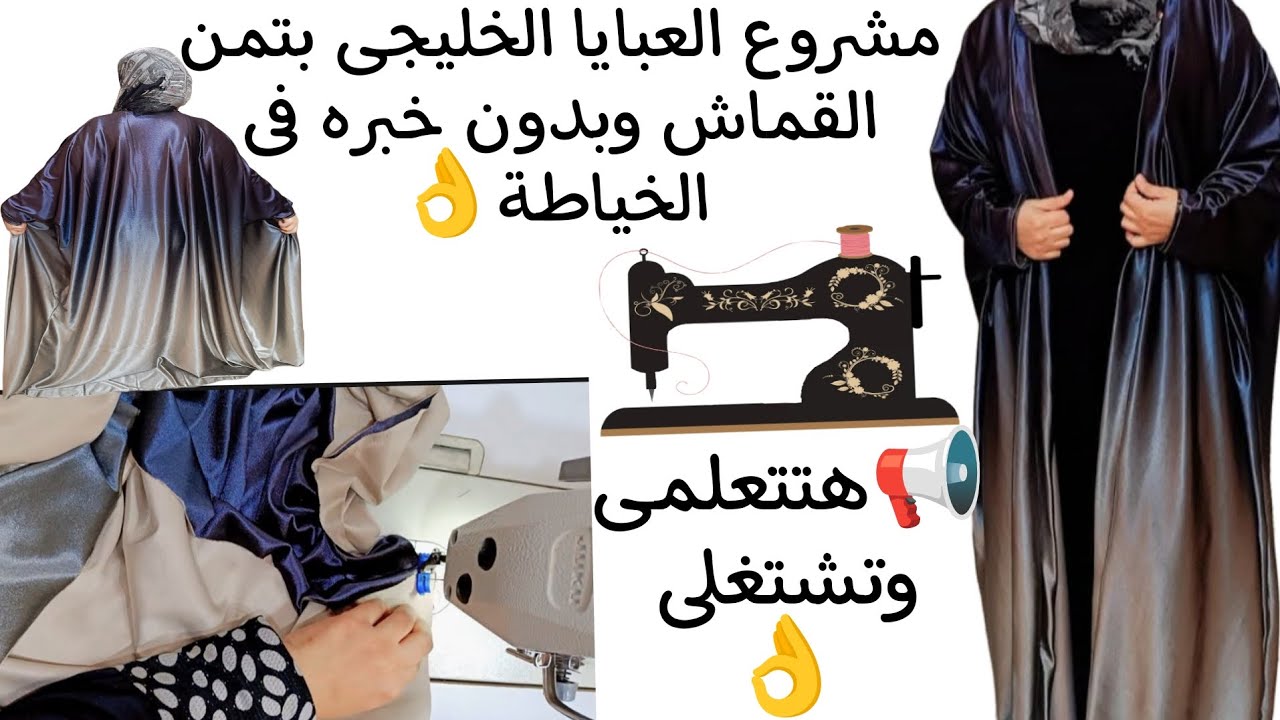 مشروع العبايا الخليجى بتمن القماش وبدون خبره فى الخياطة👌

📢هتتعلمى وتشتغلى 👌