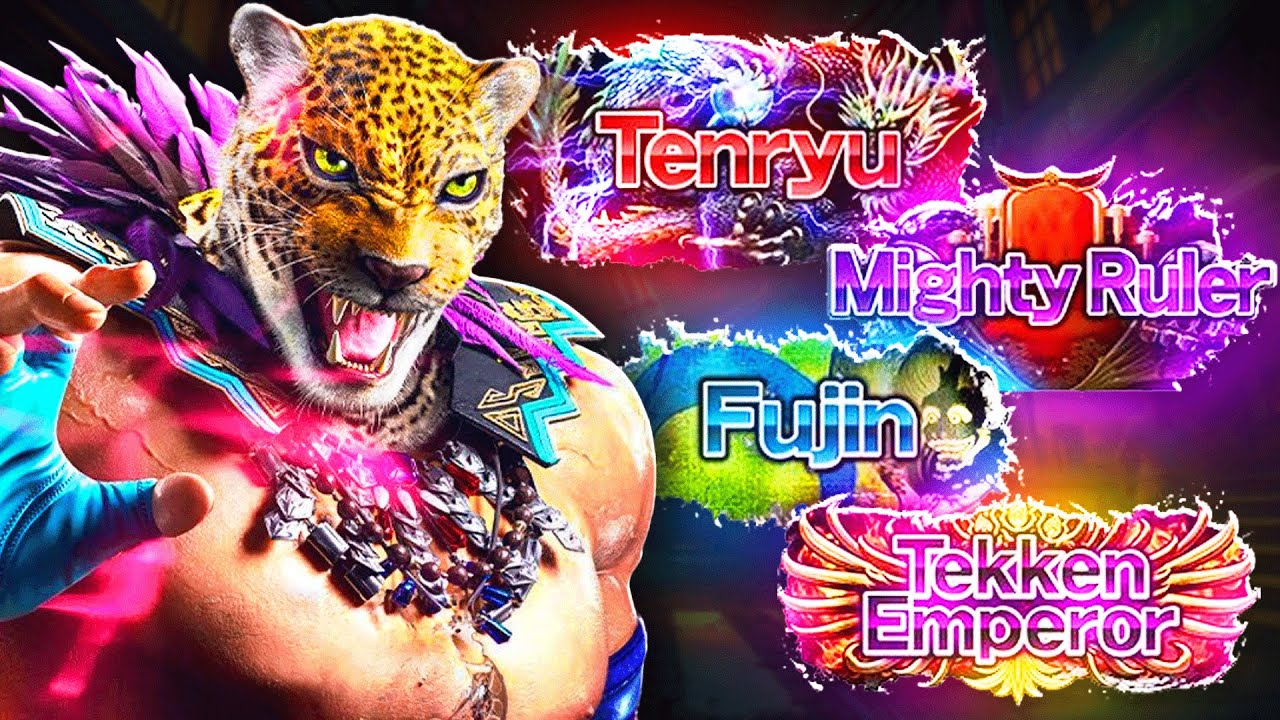 Tenryu

Mighty Ruler

Fujin

Tekken Emperor