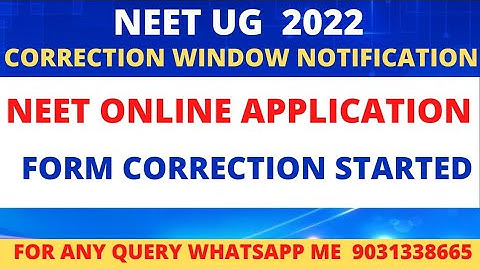 NEET UG 2022
CORRECTION WINDOW NOTIFICATION

NEET ONLINE APPLICATION

FORM CORRECTION STARTED

FOR ANY QUERY WHATSAPP ME 9031338665