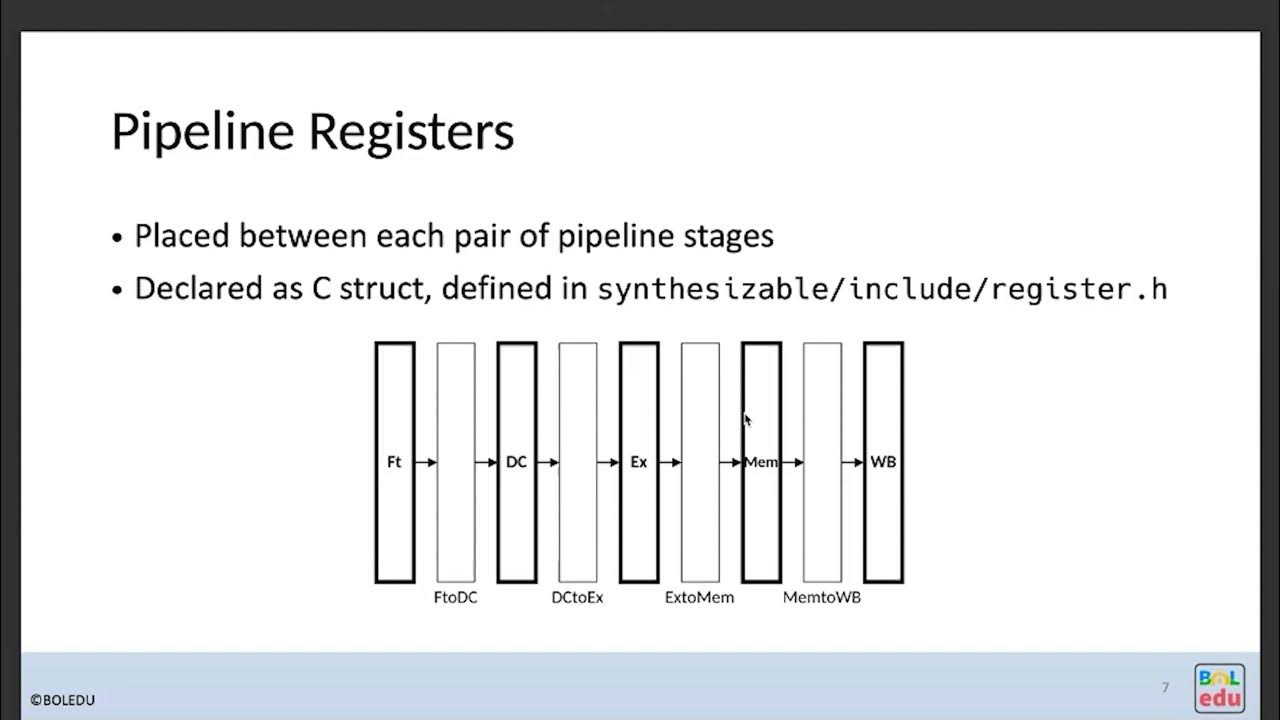 Pipeline Registers

• Placed between each pair of pipeline stages
• Declared as C struct, defined in synthesizable/include/register.h

Ft DC Ex Mem WB

FtoDC DCtoEx ExtoMem MemtoWB

©BOLEDU

7

BOL edu