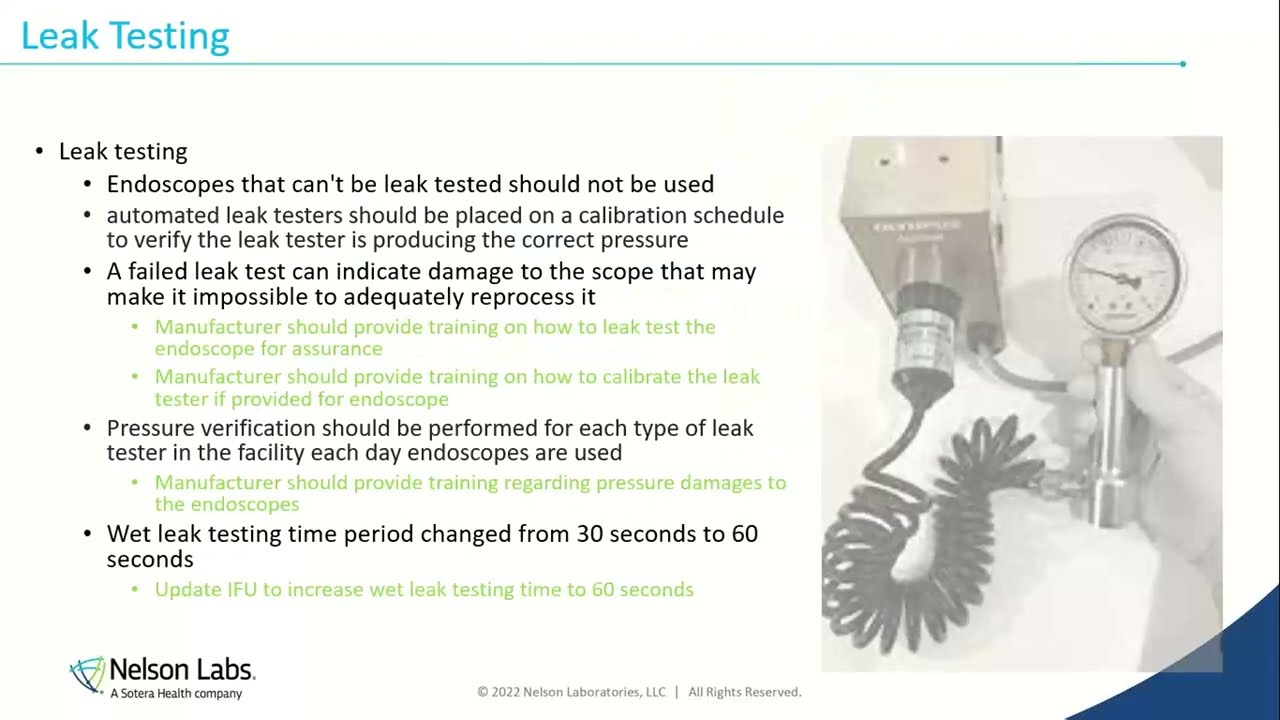 Leak Testing

• Leak testing
  • Endoscopes that can't be leak tested should not be used
  • automated leak testers should be placed on a calibration schedule to verify the leak tester is producing the correct pressure
  • A failed leak test can indicate damage to the scope that may make it impossible to adequately reprocess it
    • Manufacturer should provide training on how to leak test the endoscope for assurance
    • Manufacturer should provide training on how to calibrate the leak tester if provided for endoscope
  • Pressure verification should be performed for each type of leak tester in the facility each day endoscopes are used
    • Manufacturer should provide training regarding pressure damages to the endoscopes
  • Wet leak testing time period changed from 30 seconds to 60 seconds
    • Update IFU to increase wet leak testing time to 60 seconds

OLYMPUS

Nelson Labs.
A Sotera Health company

© 2022 Nelson Laboratories, LLC | All Rights Reserved.