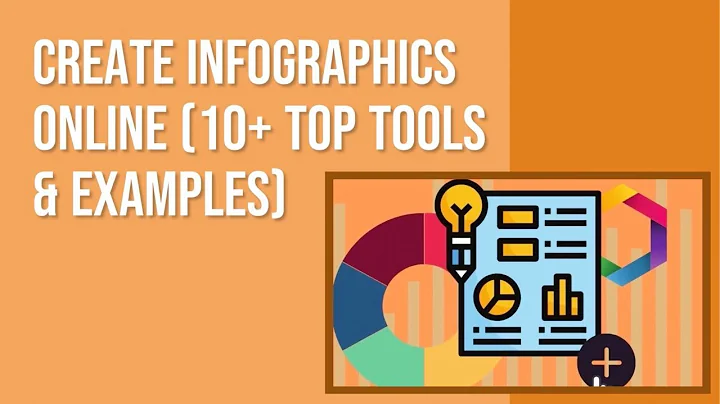 CREATE INFOGRAPHICS ONLINE (10+ TOP TOOLS & EXAMPLES)