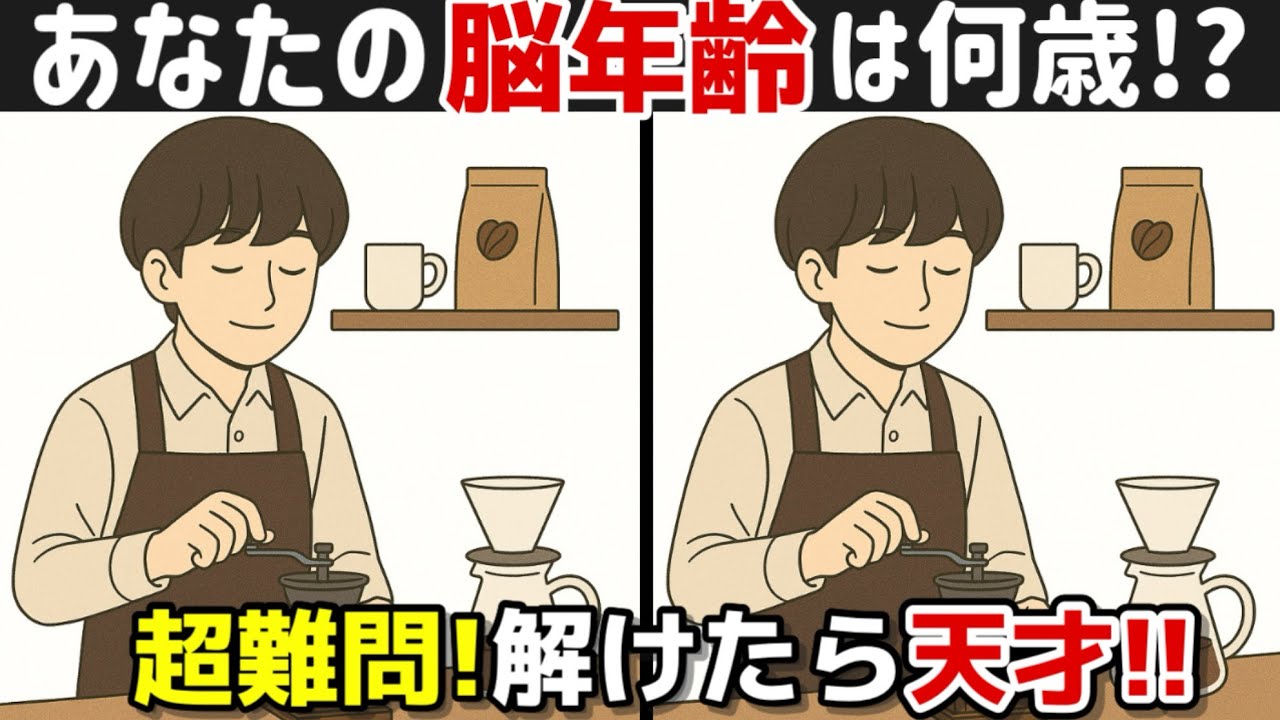 あなたの脳年齢は何歳!?

超難問!解けたら天才!!